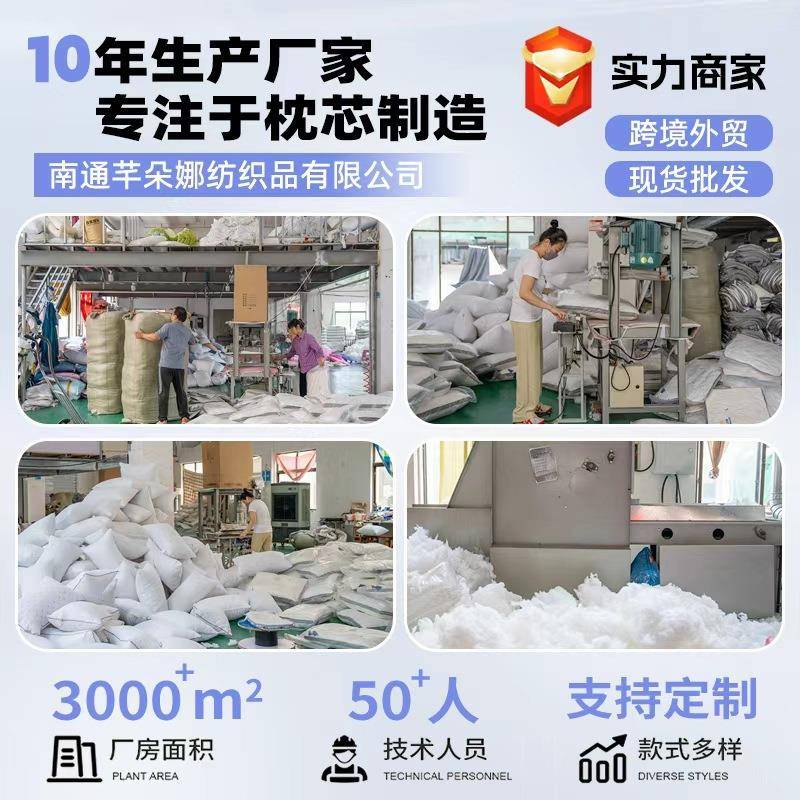 10年生产厂家
专注于枕芯制造

南通芊朵娜纺织品有限公司

实力商家

跨境外贸

现货批发

$3000^{+}m^2$
厂房面积
PLANT AREA

$50^{+}$人
技术人员
TECHNICAL PERSONNEL

支持定制
款式多样
DIVERSE STYLES