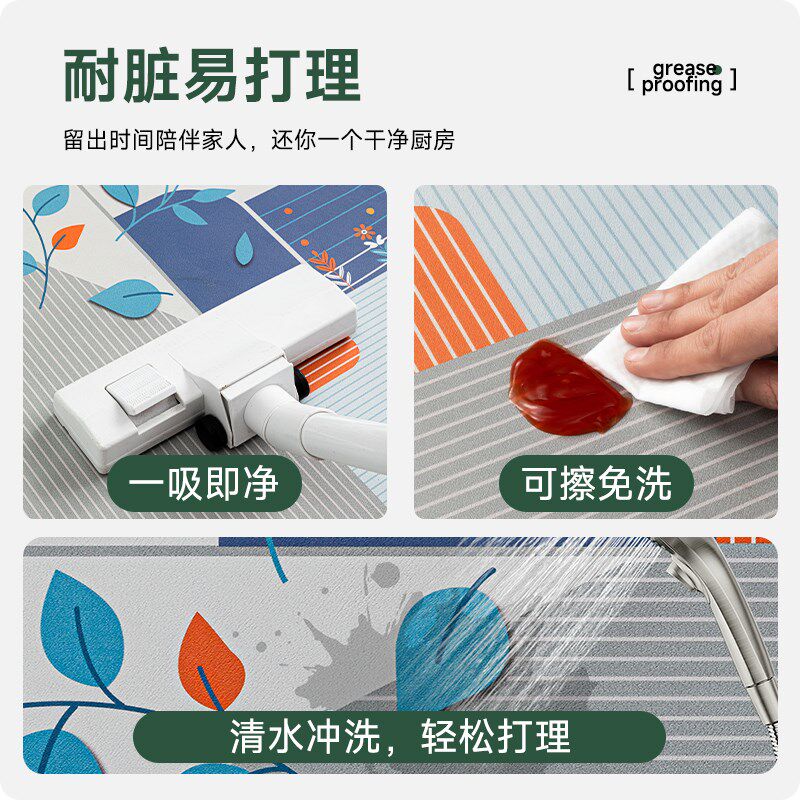 耐脏易打理

[ grease proofing ]

留出时间陪伴家人，还你一个干净厨房

一吸即净

可擦免洗

清水冲洗，轻松打理