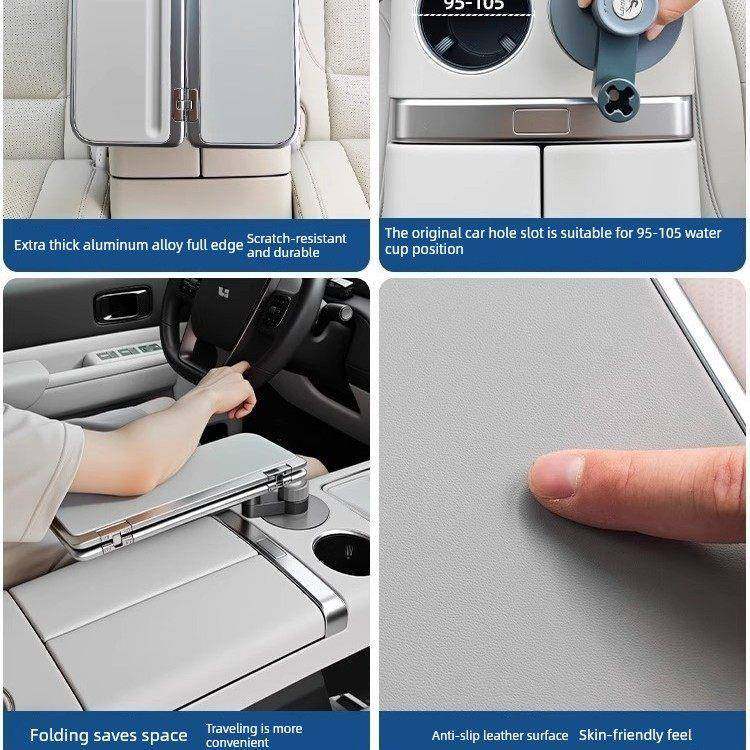 95-105

Extra thick aluminum alloy full edge Scratch-resistant and durable

The original car hole slot is suitable for 95-105 water cup position

Folding saves space Traveling is more convenient

Anti-slip leather surface Skin-friendly feel