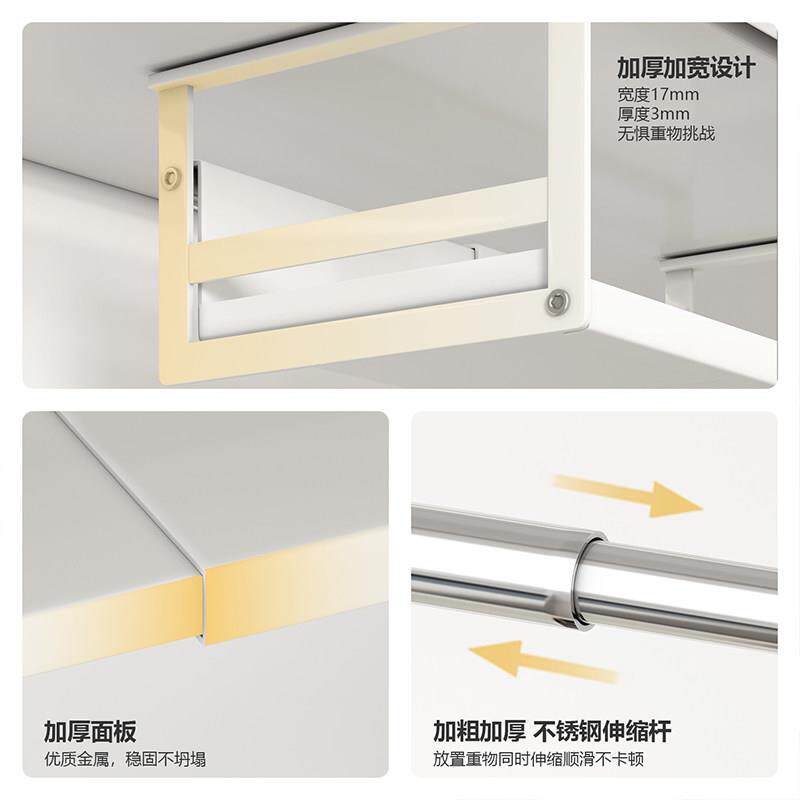 加厚加宽设计
宽度17mm
厚度3mm
无惧重物挑战

加厚面板
优质金属，稳固不坍塌

加粗加厚 不锈钢伸缩杆
放置重物同时伸缩顺滑不卡顿