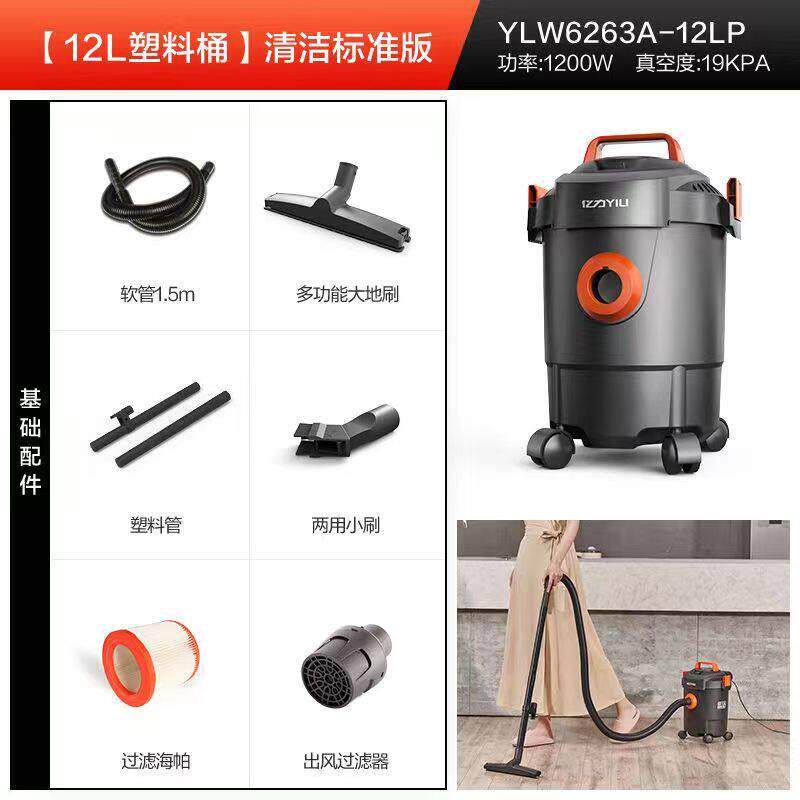 【12L塑料桶】清洁标准版

YLW6263A-12LP
功率:1200W 真空度:19KPA

基础配件

软管1.5m

多功能大地刷

塑料管

两用小刷

过滤海帕

出风过滤器

亿力YILI