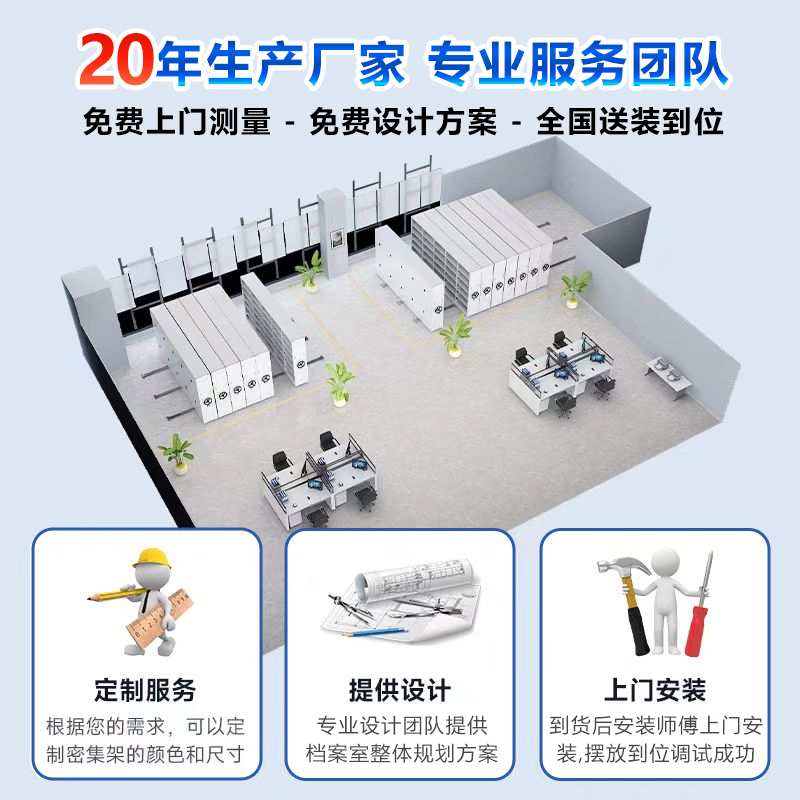 20年生产厂家 专业服务团队

免费上门测量 - 免费设计方案 - 全国送装到位

定制服务

根据您的需求，可以定制密集架的颜色和尺寸

提供设计

专业设计团队提供档案室整体规划方案

上门安装

到货后安装师傅上门安装,摆放到位调试成功