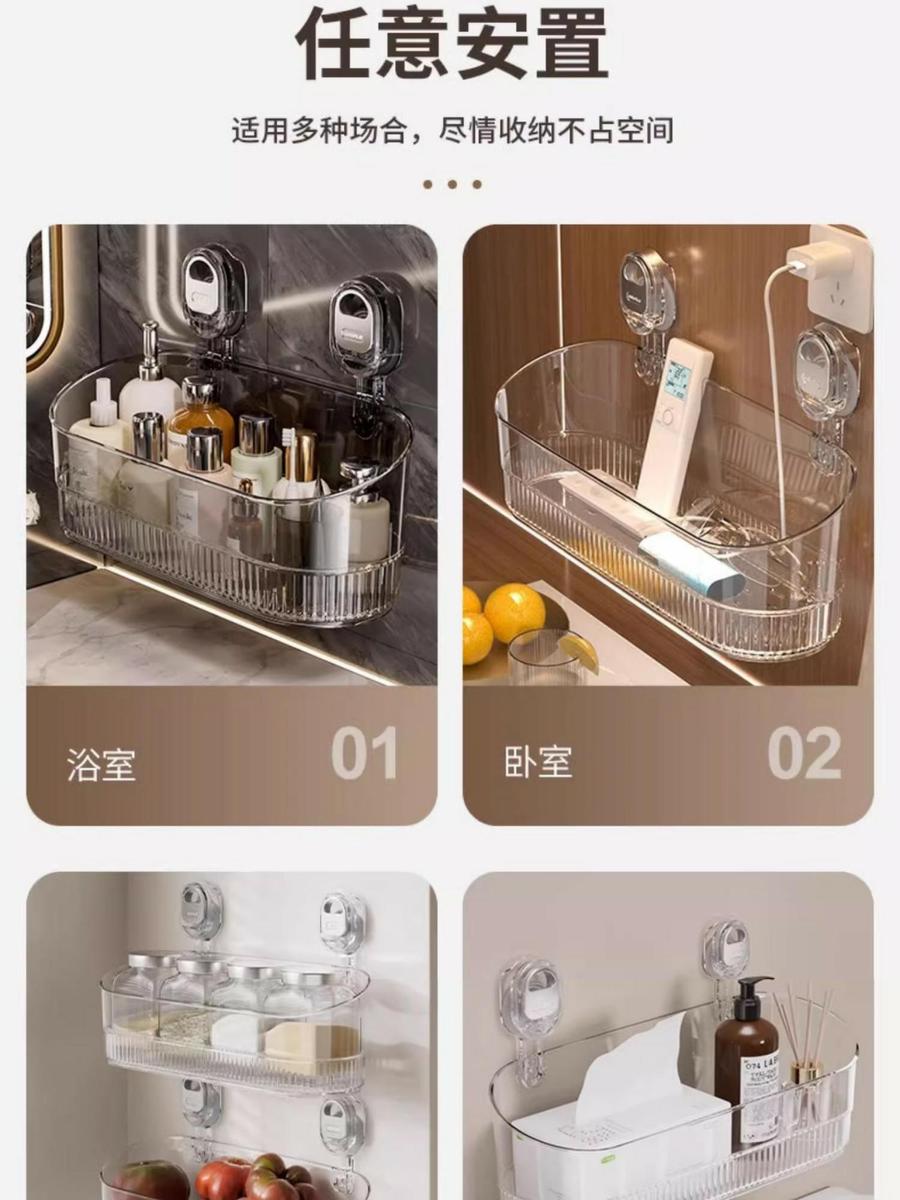 任意安置

适用多种场合，尽情收纳不占空间

浴室 01

卧室 02