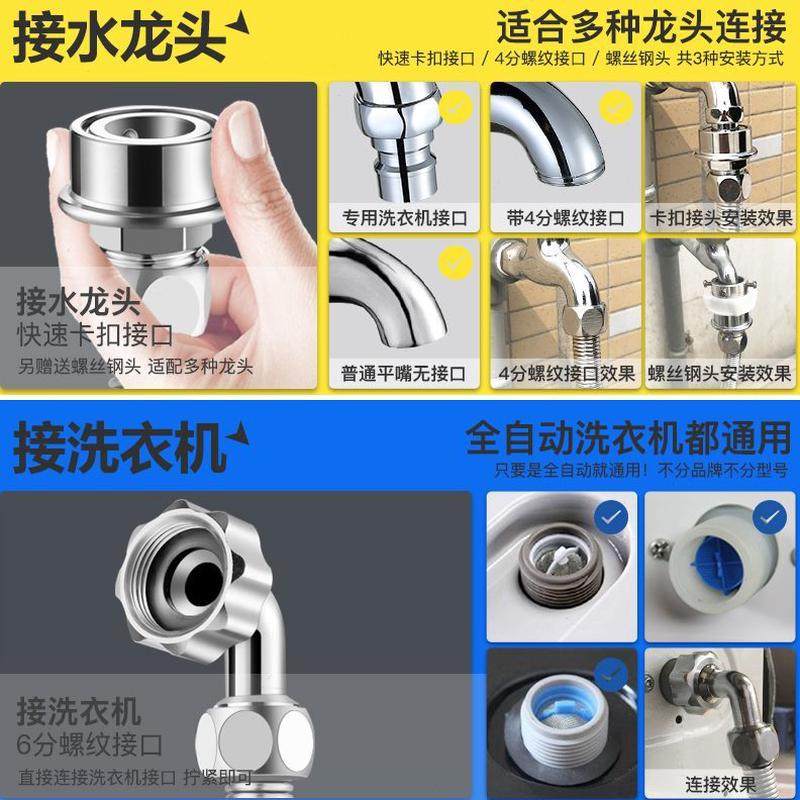 接水龙头

适合多种龙头连接

快速卡扣接口 / 4分螺纹接口 / 螺丝钢头 共3种安装方式

接水龙头
快速卡扣接口
另赠送螺丝钢头 适配多种龙头

专用洗衣机接口

带4分螺纹接口

卡扣接头安装效果

普通平嘴无接口

4分螺纹接口效果

螺丝钢头安装效果

接洗衣机

全自动洗衣机都通用

只要是全自动就通用！不分品牌不分型号

接洗衣机
6分螺纹接口
直接连接洗衣机接口 拧紧即可

连接效果