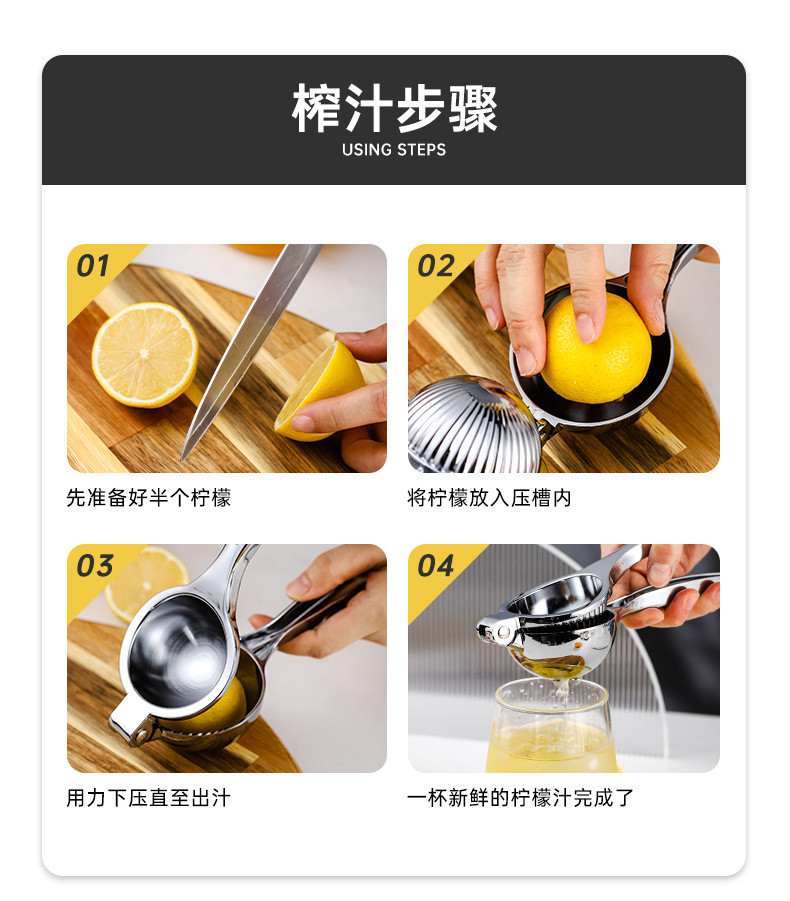 榨汁步骤
USING STEPS

01

先准备好半个柠檬

02

将柠檬放入压槽内

03

用力下压直至出汁

04

一杯新鲜的柠檬汁完成了