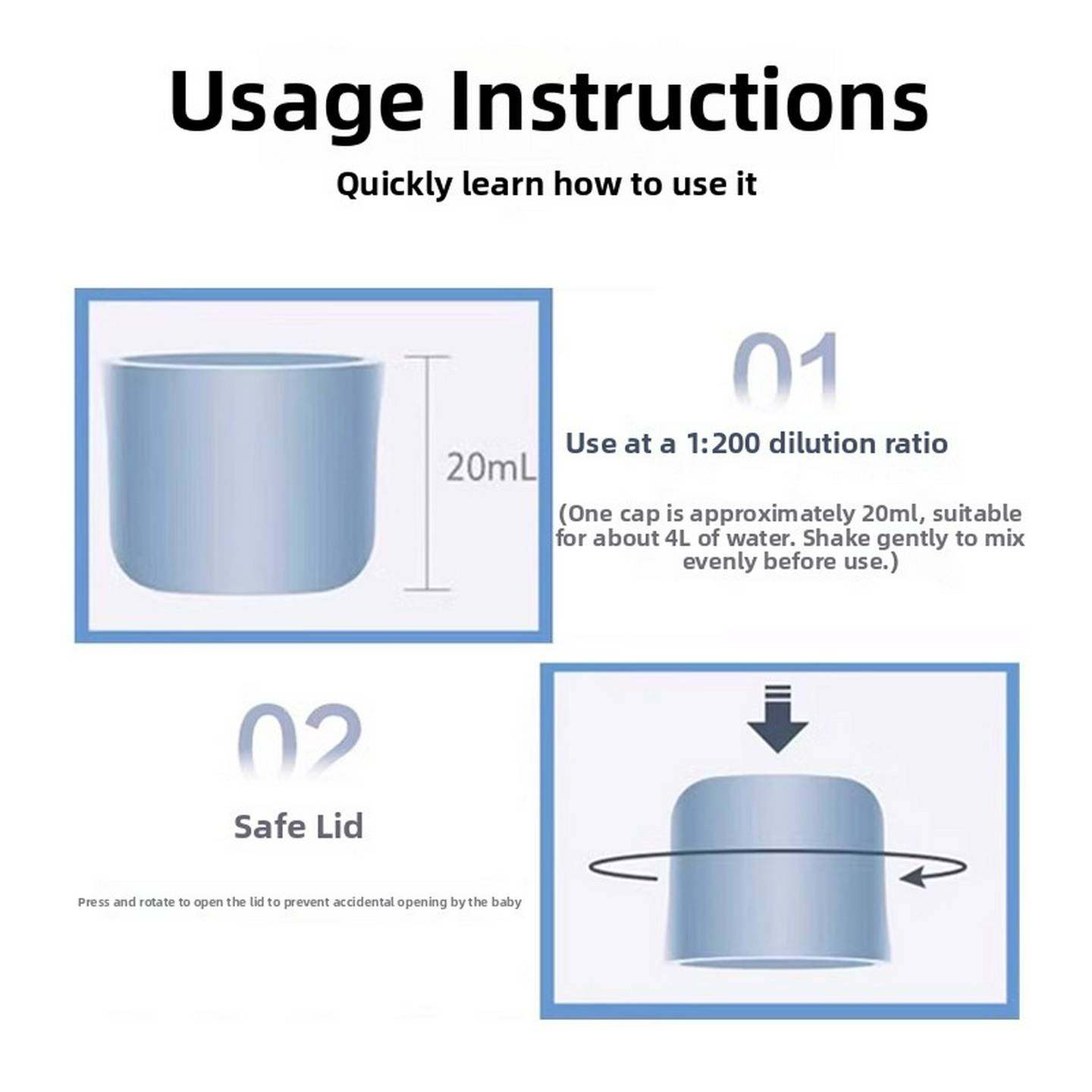 Usage Instructions

Quickly learn how to use it

20mL

01

Use at a 1:200 dilution ratio

(One cap is approximately 20ml, suitable for about 4L of water. Shake gently to mix evenly before use.)

02

Safe Lid

Press and rotate to open the lid to prevent accidental opening by the baby