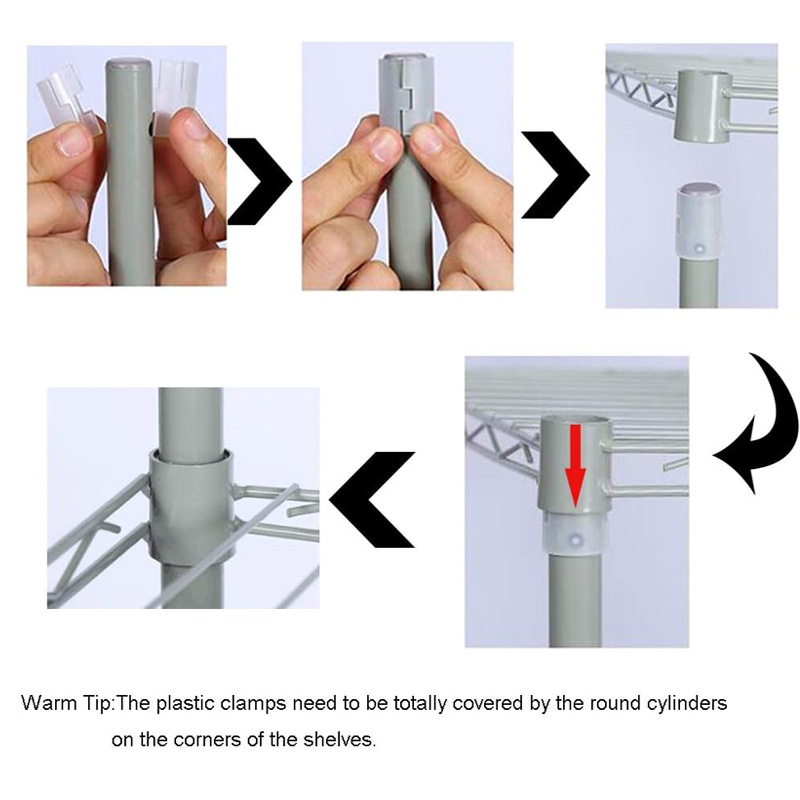 Warm Tip:The plastic clamps need to be totally covered by the round cylinders on the corners of the shelves.