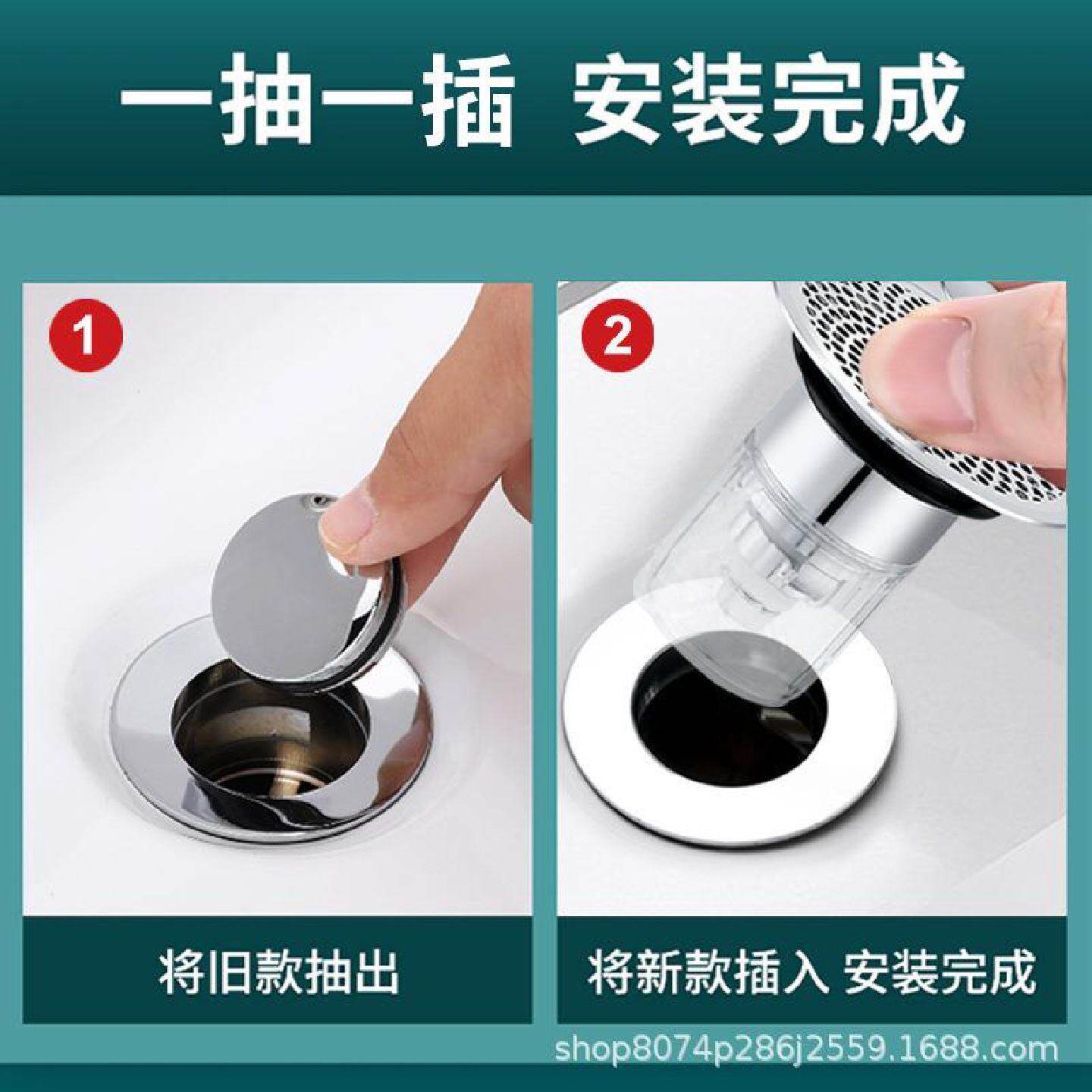 一抽一插 安装完成

1

将旧款抽出

2

将新款插入 安装完成

shop8074p286j2559.1688.com