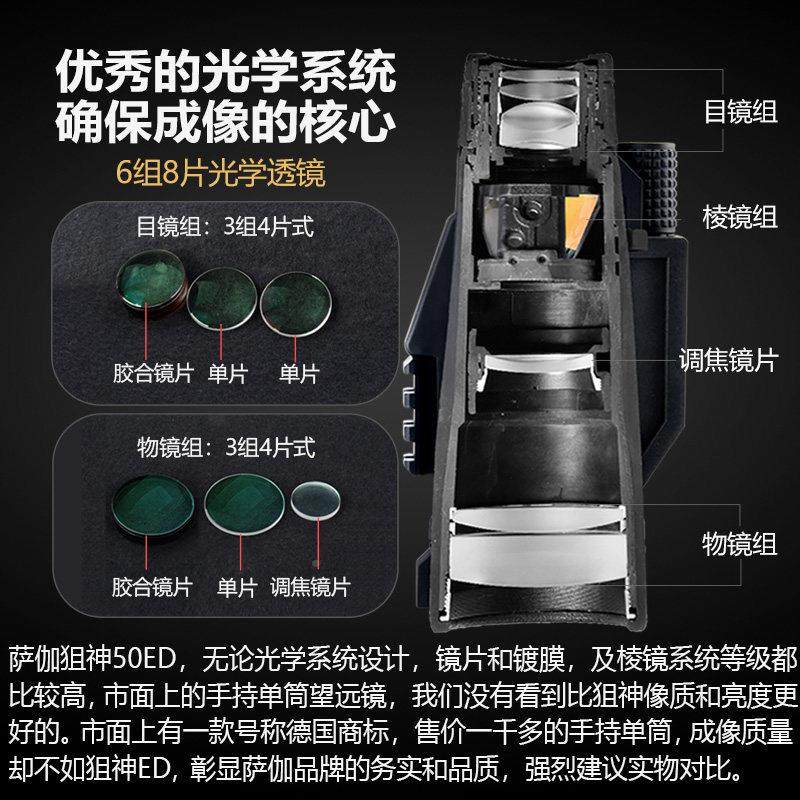 优秀的光学系统
确保成像的核心
6组8片光学透镜

目镜组：3组4片式

胶合镜片　单片　单片

物镜组：3组4片式

胶合镜片　单片　调焦镜片

目镜组

棱镜组

调焦镜片

物镜组

萨伽狙神50ED，无论光学系统设计，镜片和镀膜，及棱镜系统等级都比较高，市面上的手持单筒望远镜，我们没有看到比狙神像质和亮度更好的。市面上有一款号称德国商标，售价一千多的手持单筒，成像质量却不如狙神ED，彰显萨伽品牌的务实和品质，强烈建议实物对比。