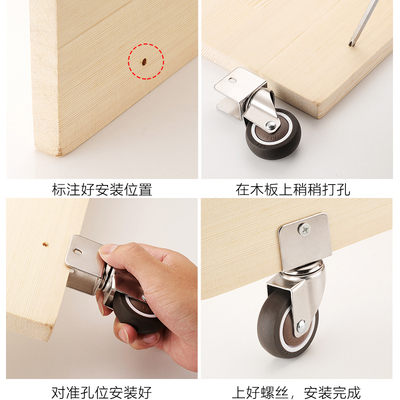 标注好安装位置

在木板上稍稍打孔

对准孔位安装好

上好螺丝，安装完成