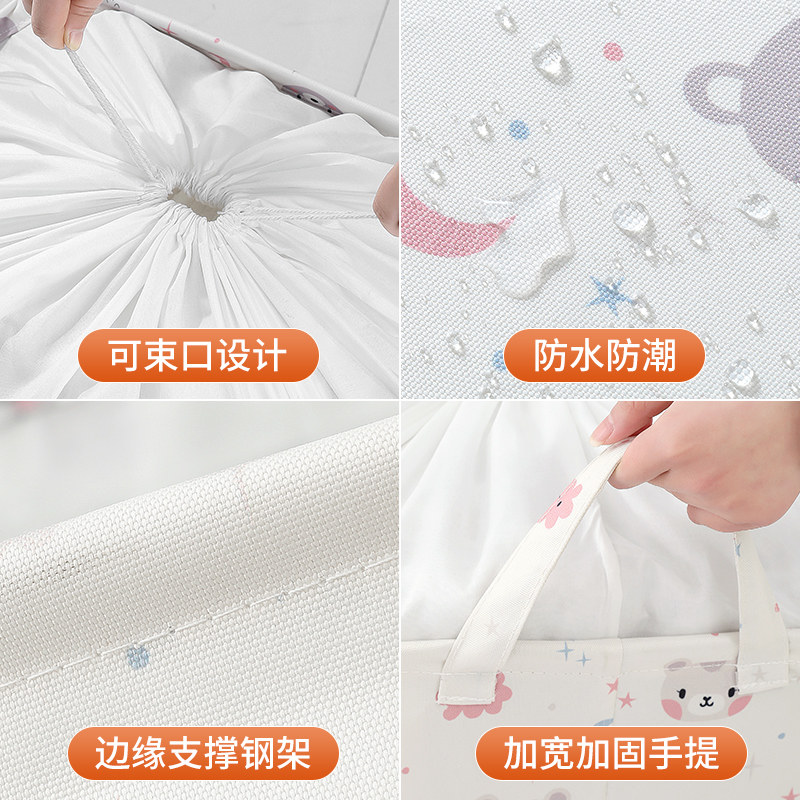 可束口设计

防水防潮

边缘支撑钢架

加宽加固手提