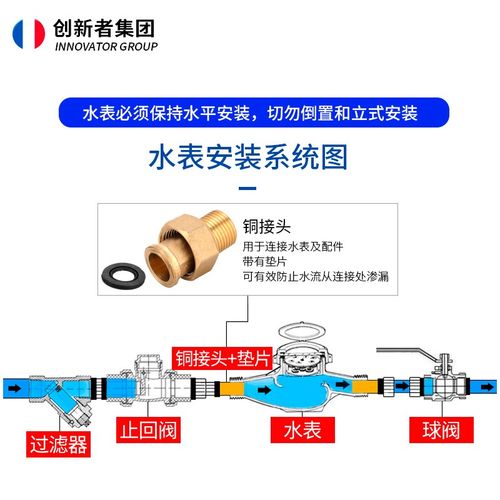 创新者集团
INNOVATOR GROUP

水表必须保持水平安装，切勿倒置和立式安装

水表安装系统图

铜接头
用于连接水表及配件
带有垫片
可有效防止水流从连接处渗漏

铜接头+垫片

过滤器

止回阀

水表

球阀