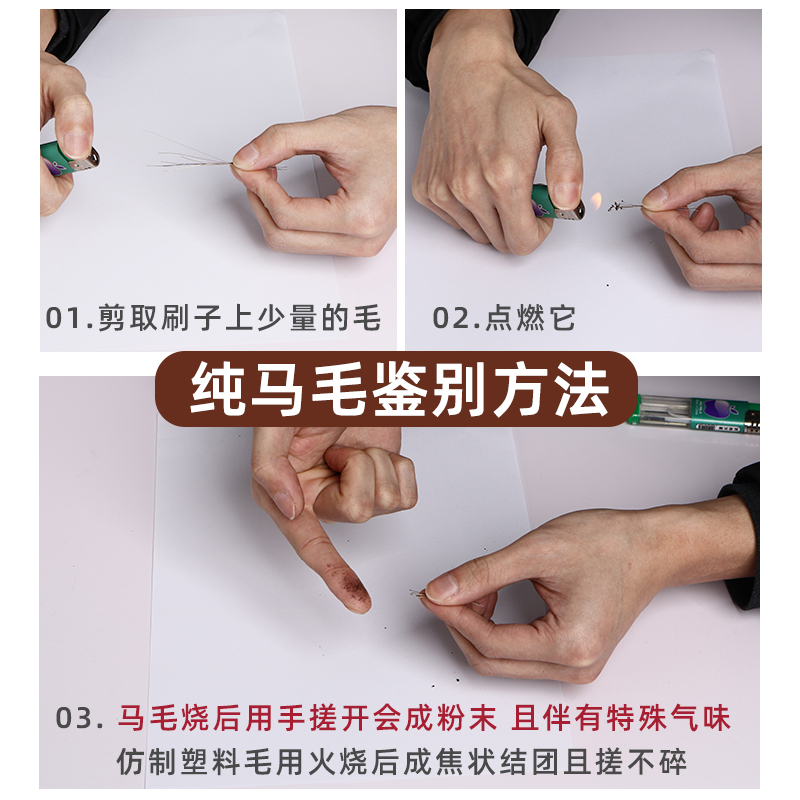 01.剪取刷子上少量的毛

02.点燃它

纯马毛鉴别方法

03. 马毛烧后用手搓开会成粉末 且伴有特殊气味

仿制塑料毛用火烧后成焦状结团且搓不碎