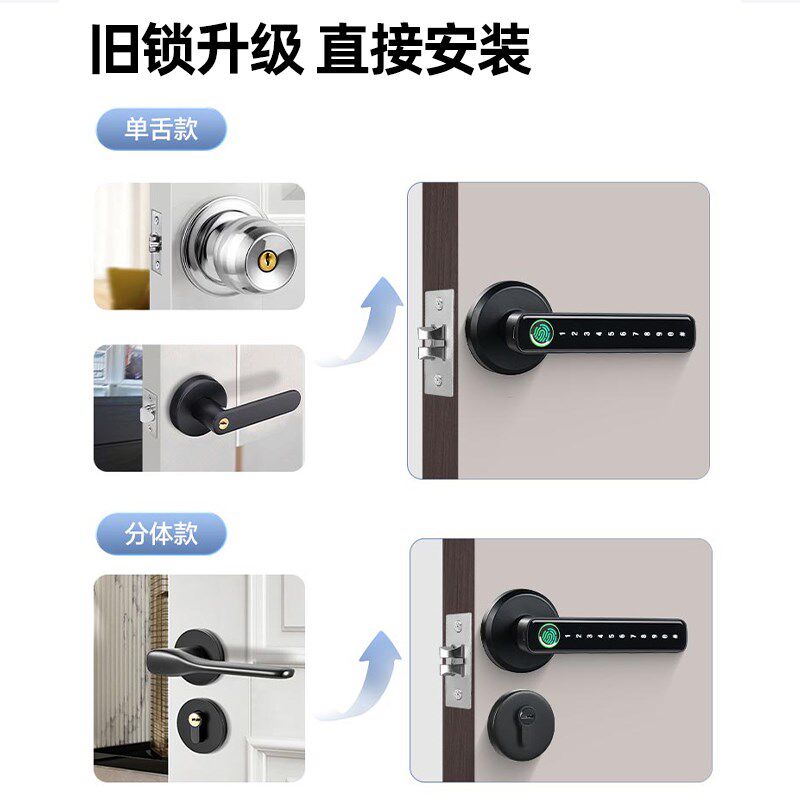 旧锁升级 直接安装

单舌款

1 2 3 4 5 6 7 8 9 0

分体款

1 2 3 4 5 6 7 8 9 0