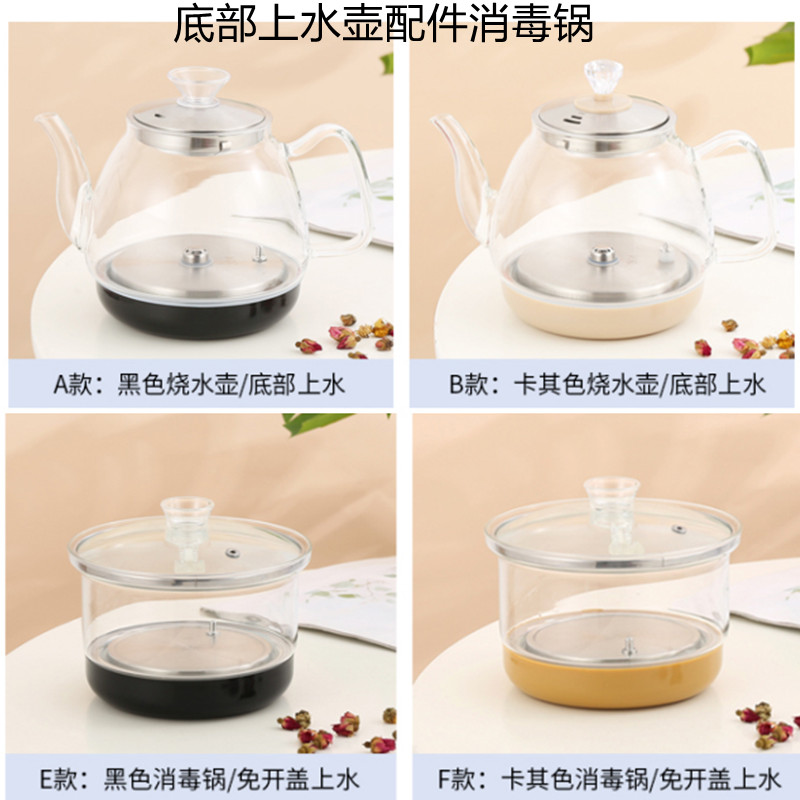 底部上水壶配件消毒锅

A款：黑色烧水壶/底部上水

B款：卡其色烧水壶/底部上水

E款：黑色消毒锅/免开盖上水

F款：卡其色消毒锅/免开盖上水