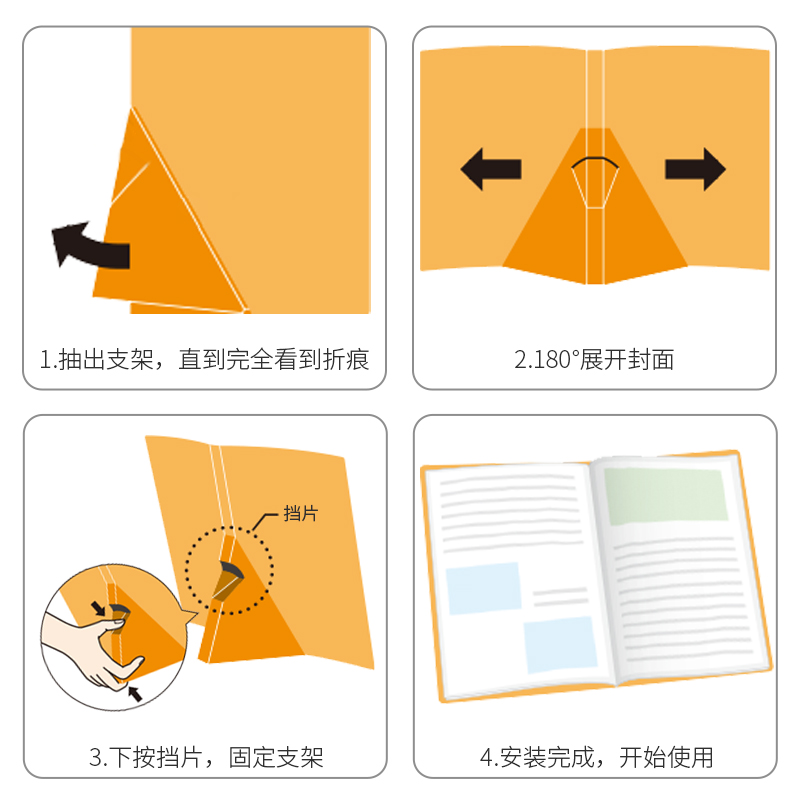 1.抽出支架，直到完全看到折痕

2.180°展开封面

挡片

3.下按挡片，固定支架

4.安装完成，开始使用