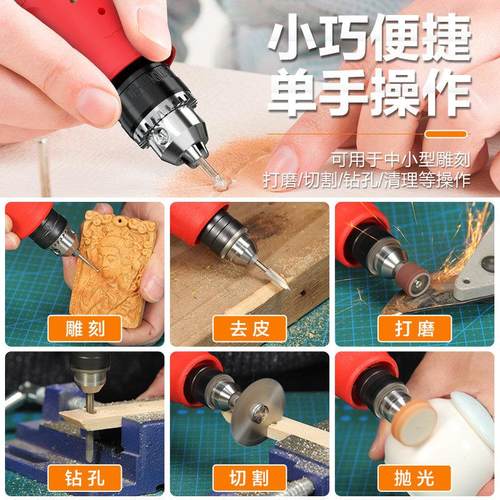 小巧便捷
单手操作

可用于中小型雕刻
打磨/切割/钻孔/清理等操作

雕刻

去皮

打磨

钻孔

切割

抛光