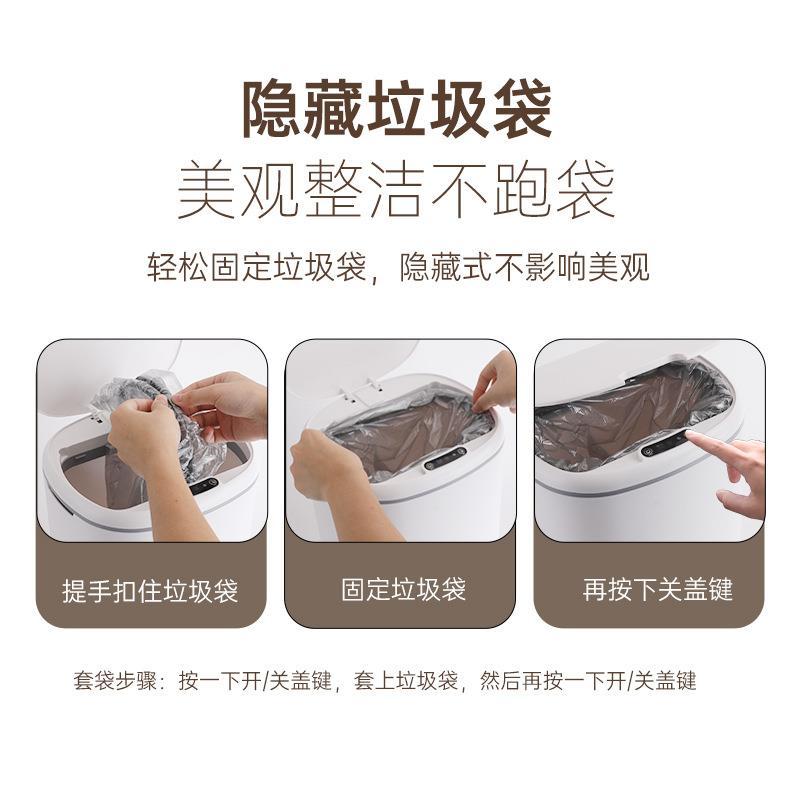 隐藏垃圾袋
美观整洁不跑袋

轻松固定垃圾袋，隐藏式不影响美观

提手扣住垃圾袋

固定垃圾袋

再按下关盖键

套袋步骤：按一下开/关盖键，套上垃圾袋，然后再按一下开/关盖键