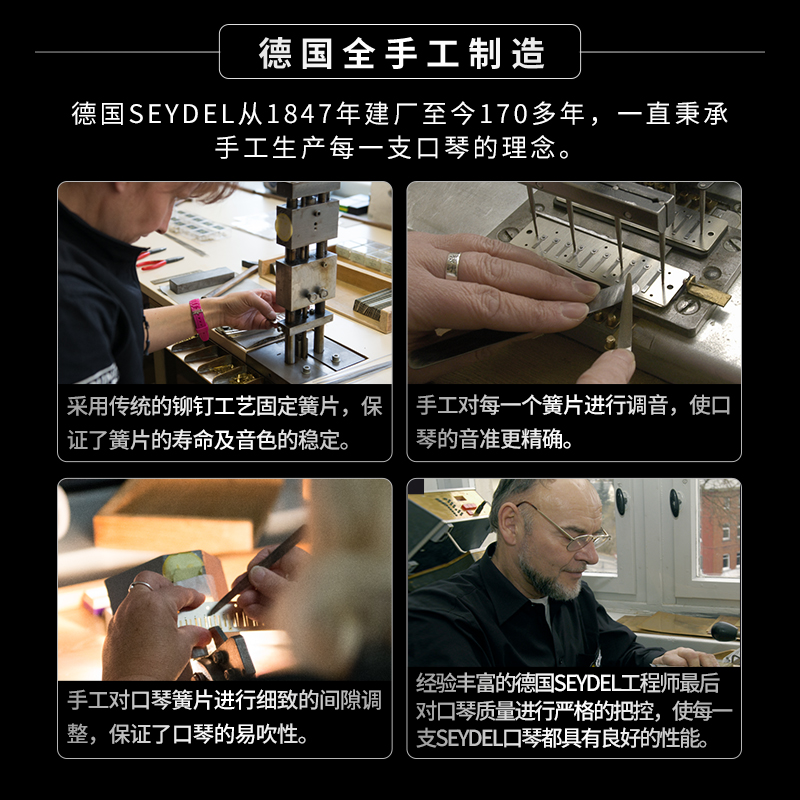 德国全手工制造

德国SEYDEL从1847年建厂至今170多年，一直秉承手工生产每一支口琴的理念。

采用传统的铆钉工艺固定簧片，保证了簧片的寿命及音色的稳定。

手工对每一个簧片进行调音，使口琴的音准更精确。

手工对口琴簧片进行细致的间隙调整，保证了口琴的易吹性。

经验丰富的德国SEYDEL工程师最后对口琴质量进行严格的把控，使每一支SEYDEL口琴都具有良好的性能。