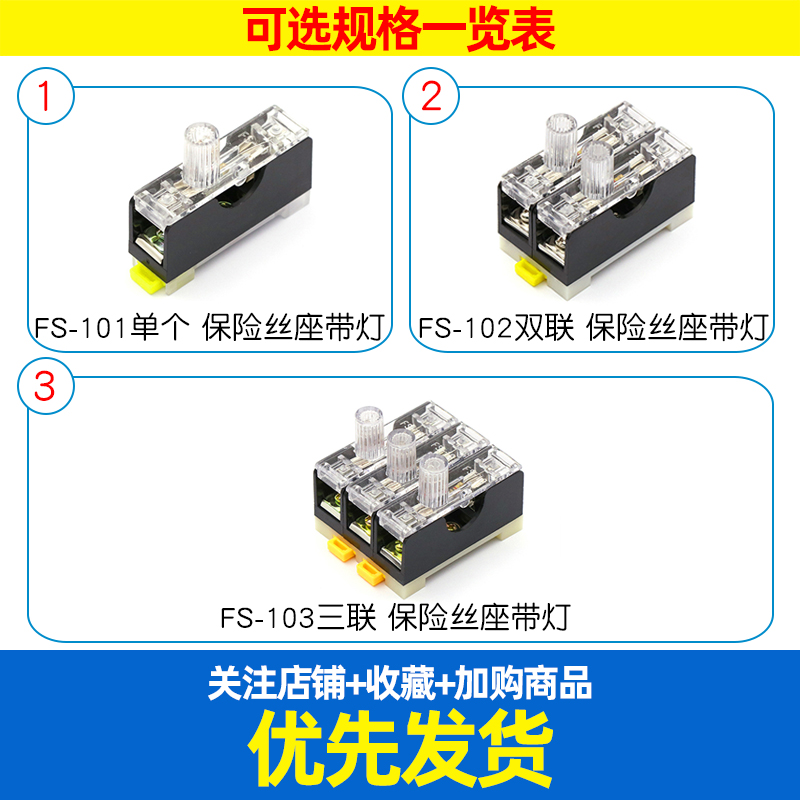 可选规格一览表

1

FS-101单个 保险丝座带灯

2

FS-102双联 保险丝座带灯

3

FS-103三联 保险丝座带灯

关注店铺+收藏+加购商品

优先发货