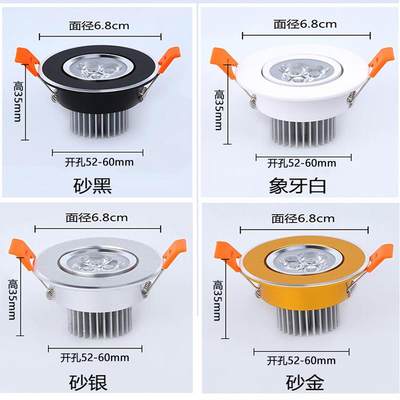 面径6.8cm

高35mm

开孔52-60mm

砂黑

面径6.8cm

高35mm

开孔52-60mm

象牙白

面径6.8cm

高35mm

开孔52-60mm

砂银

面径6.8cm

高35mm

开孔52-60mm

砂金