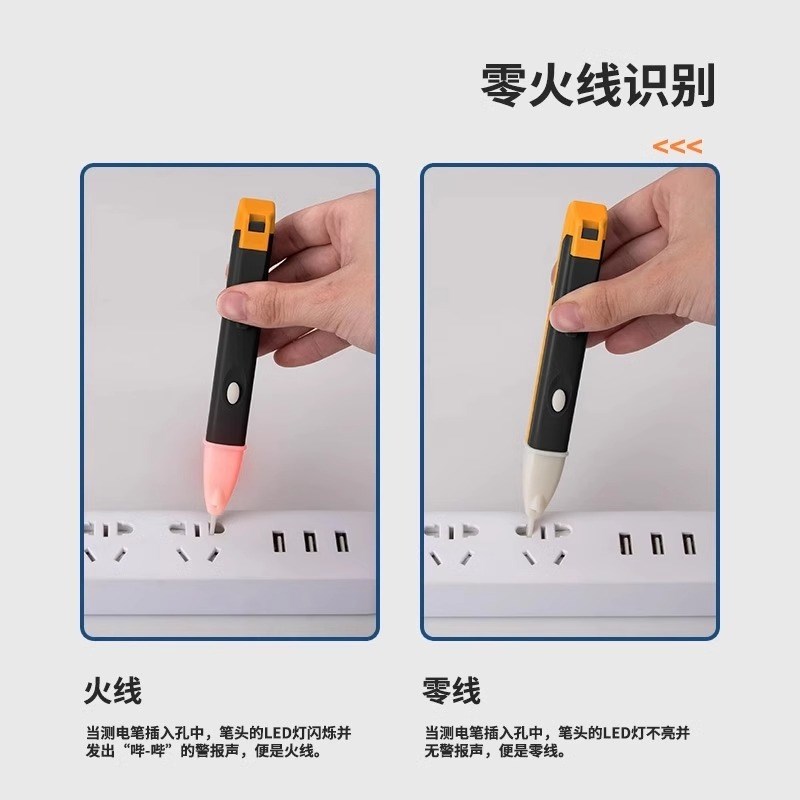 零火线识别

<<<

火线

当测电笔插入孔中，笔头的LED灯闪烁并发出“哔-哔”的警报声，便是火线。

零线

当测电笔插入孔中，笔头的LED灯不亮并无警报声，便是零线。