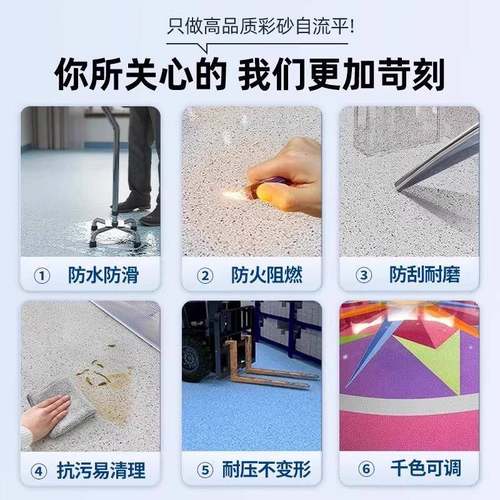 只做高品质彩砂自流平!

你所关心的 我们更加苛刻

① 防水防滑

② 防火阻燃

③ 防刮耐磨

④ 抗污易清理

⑤ 耐压不变形

⑥ 千色可调