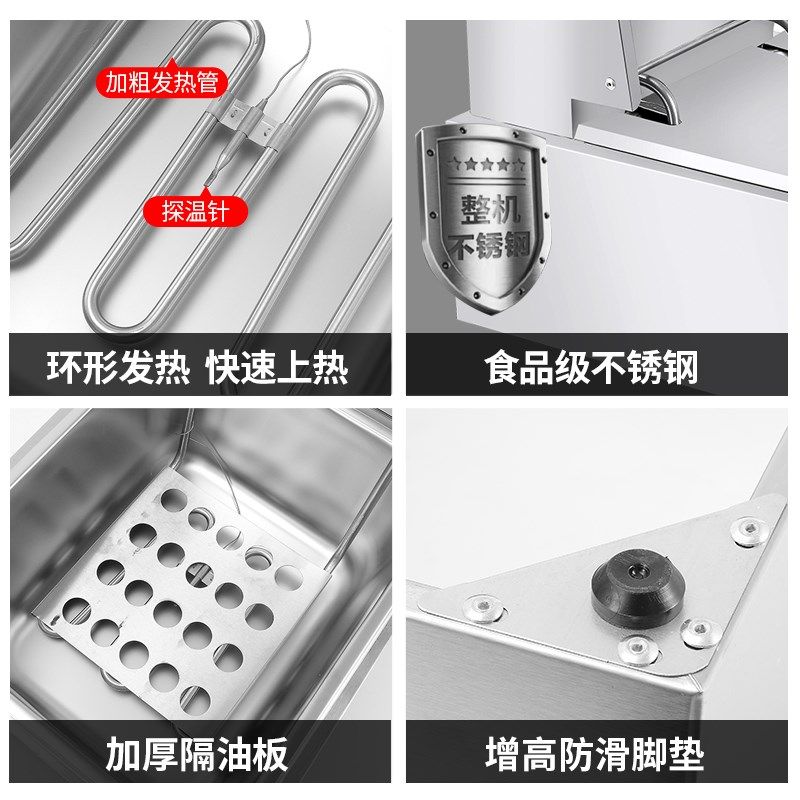 加粗发热管

探温针

环形发热 快速上热

整机
不锈钢

食品级不锈钢

加厚隔油板

增高防滑脚垫