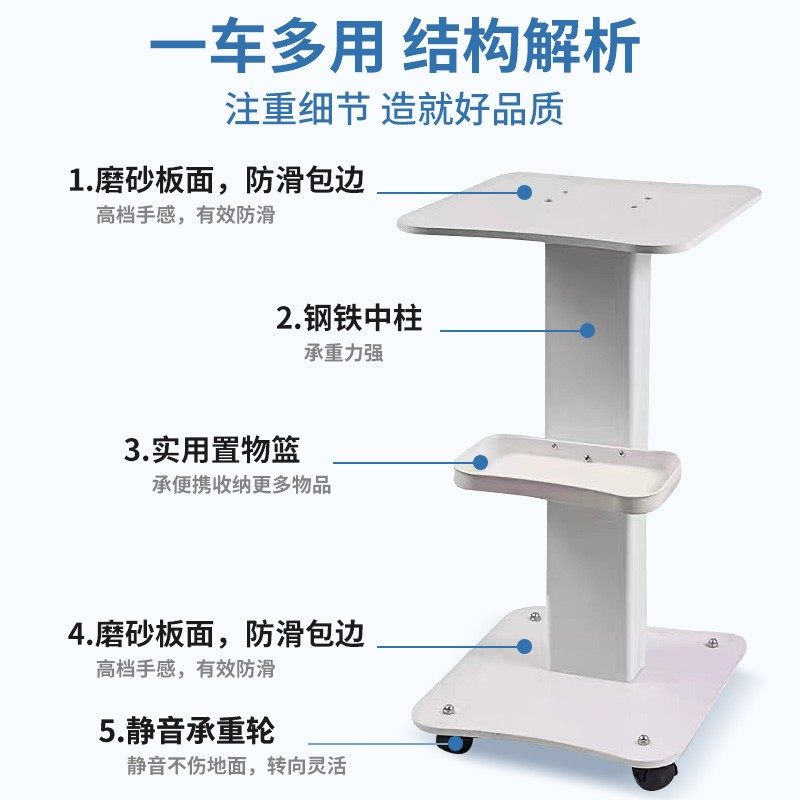 一车多用 结构解析
注重细节 造就好品质

1.磨砂板面，防滑包边
高档手感，有效防滑

2.钢铁中柱
承重力强

3.实用置物篮
承便携收纳更多物品

4.磨砂板面，防滑包边
高档手感，有效防滑

5.静音承重轮
静音不伤地面，转向灵活