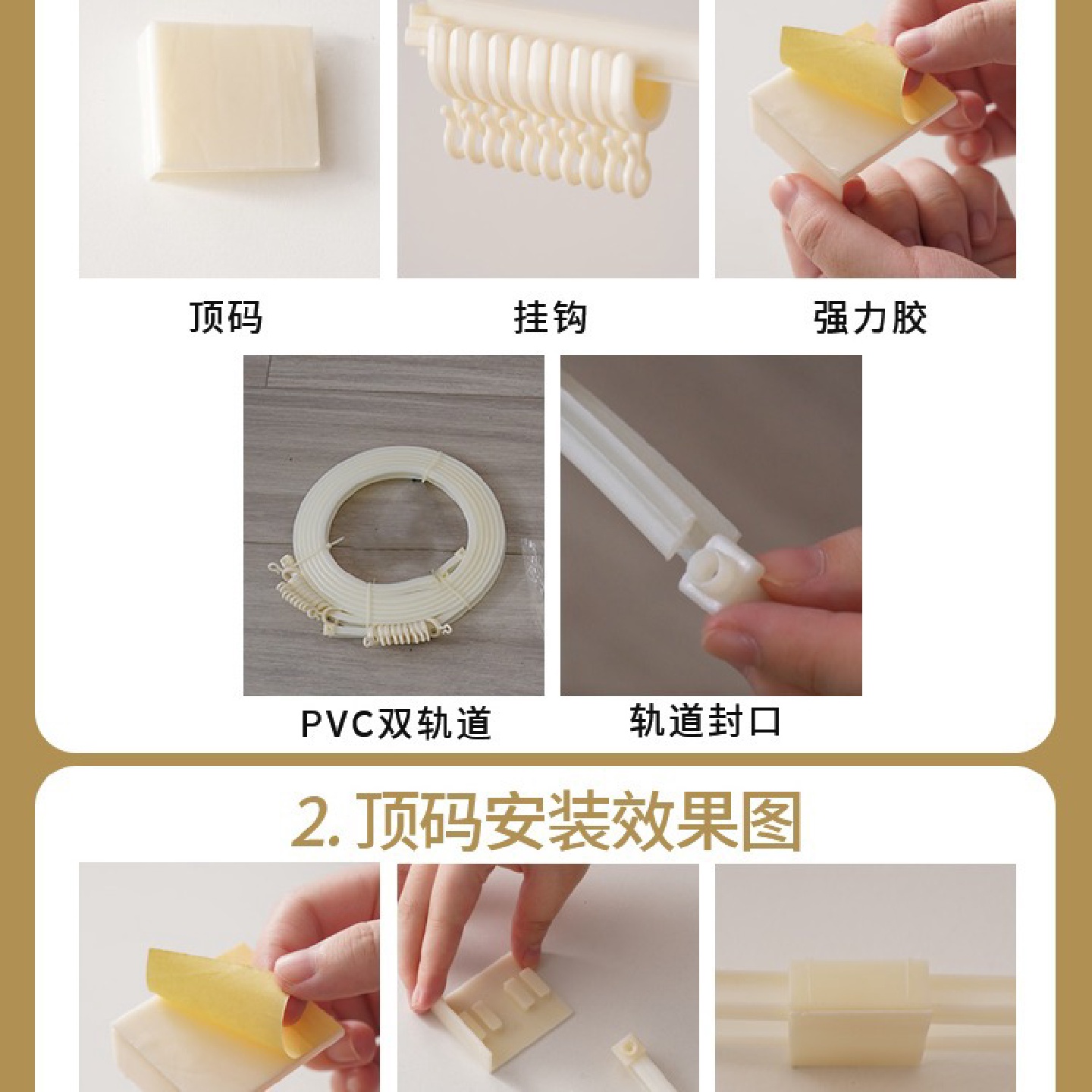 顶码

挂钩

强力胶

PVC双轨道

轨道封口

2. 顶码安装效果图