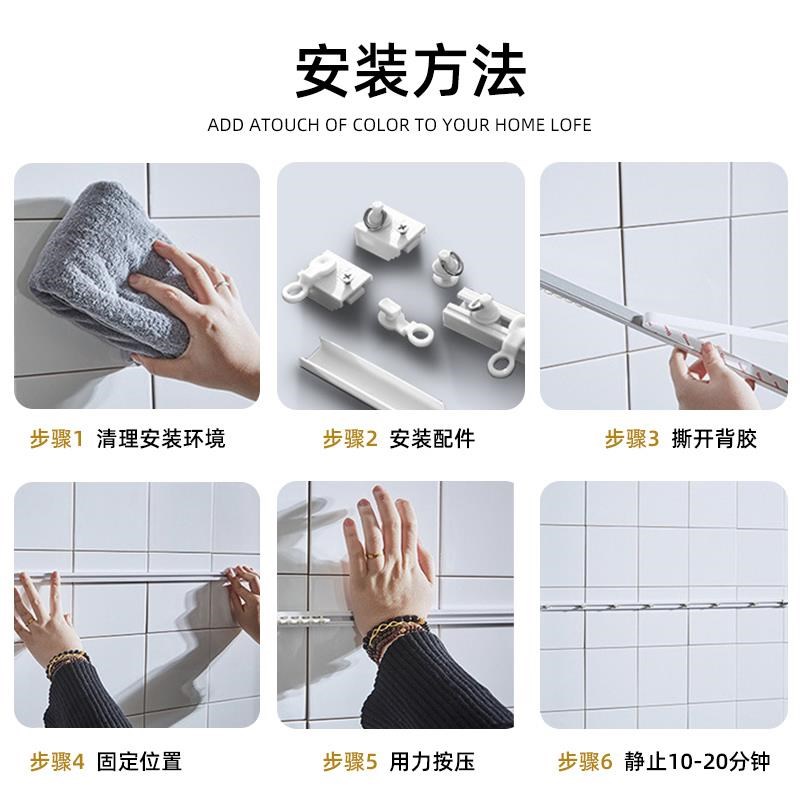 安装方法

ADD ATOUCH OF COLOR TO YOUR HOME LOFE

步骤1 清理安装环境

步骤2 安装配件

步骤3 撕开背胶

步骤4 固定位置

步骤5 用力按压

步骤6 静止10-20分钟