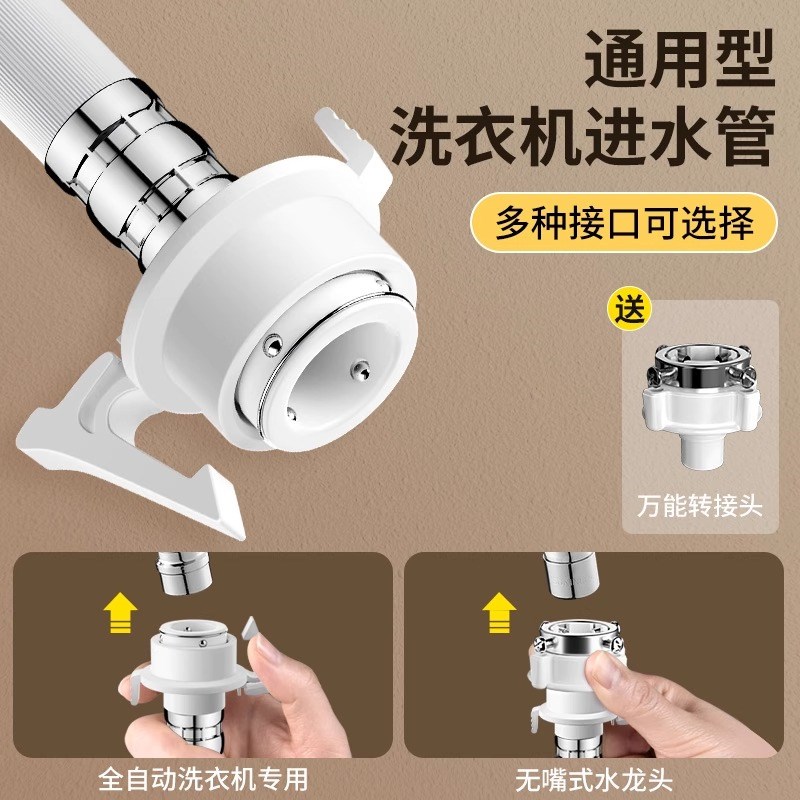 通用型
洗衣机进水管

多种接口可选择

送

万能转接头

全自动洗衣机专用

无嘴式水龙头