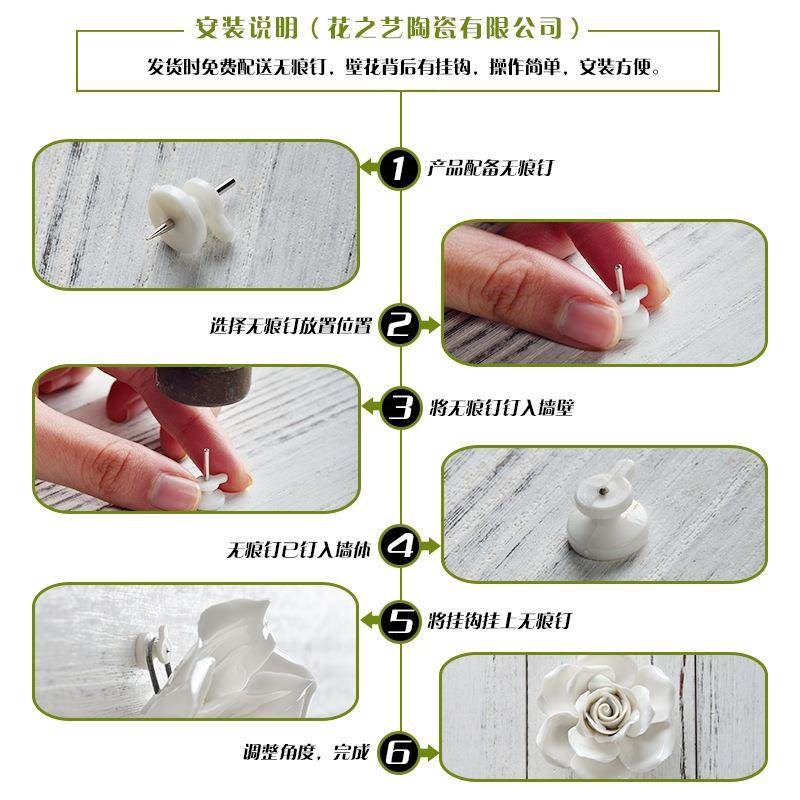 安装说明（花之艺陶瓷有限公司）

发货时免费配送无痕钉，壁花背后有挂钩，操作简单，安装方便。

1 产品配备无痕钉

选择无痕钉放置位置 2

3 将无痕钉钉入墙壁

无痕钉已钉入墙体 4

5 将挂钩挂上无痕钉

调整角度，完成 6