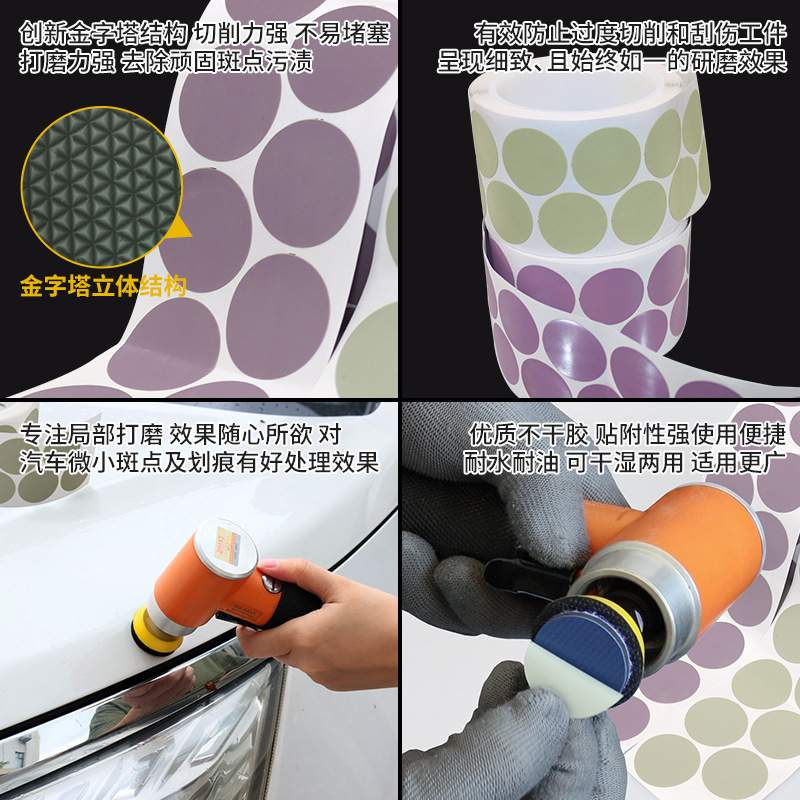 创新金字塔结构 切削力强 不易堵塞
打磨力强 去除顽固斑点污渍

金字塔立体结构

有效防止过度切削和刮伤工件
呈现细致、且始终如一的研磨效果

专注局部打磨 效果随心所欲 对
汽车微小斑点及划痕有好处理效果

优质不干胶 贴附性强使用便捷
耐水耐油 可干湿两用 适用更广