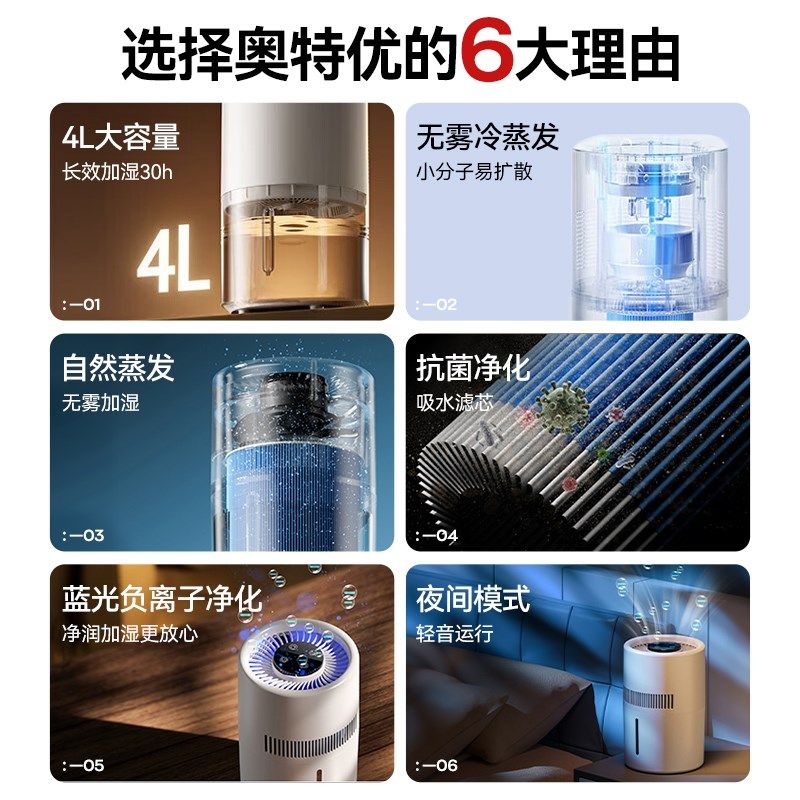 选择奥特优的6大理由

4L大容量
长效加湿30h
4L
:—01

无雾冷蒸发
小分子易扩散
:—02

自然蒸发
无雾加湿
:—03

抗菌净化
吸水滤芯
:—04

蓝光负离子净化
净润加湿更放心
:—05

夜间模式
轻音运行
:—06