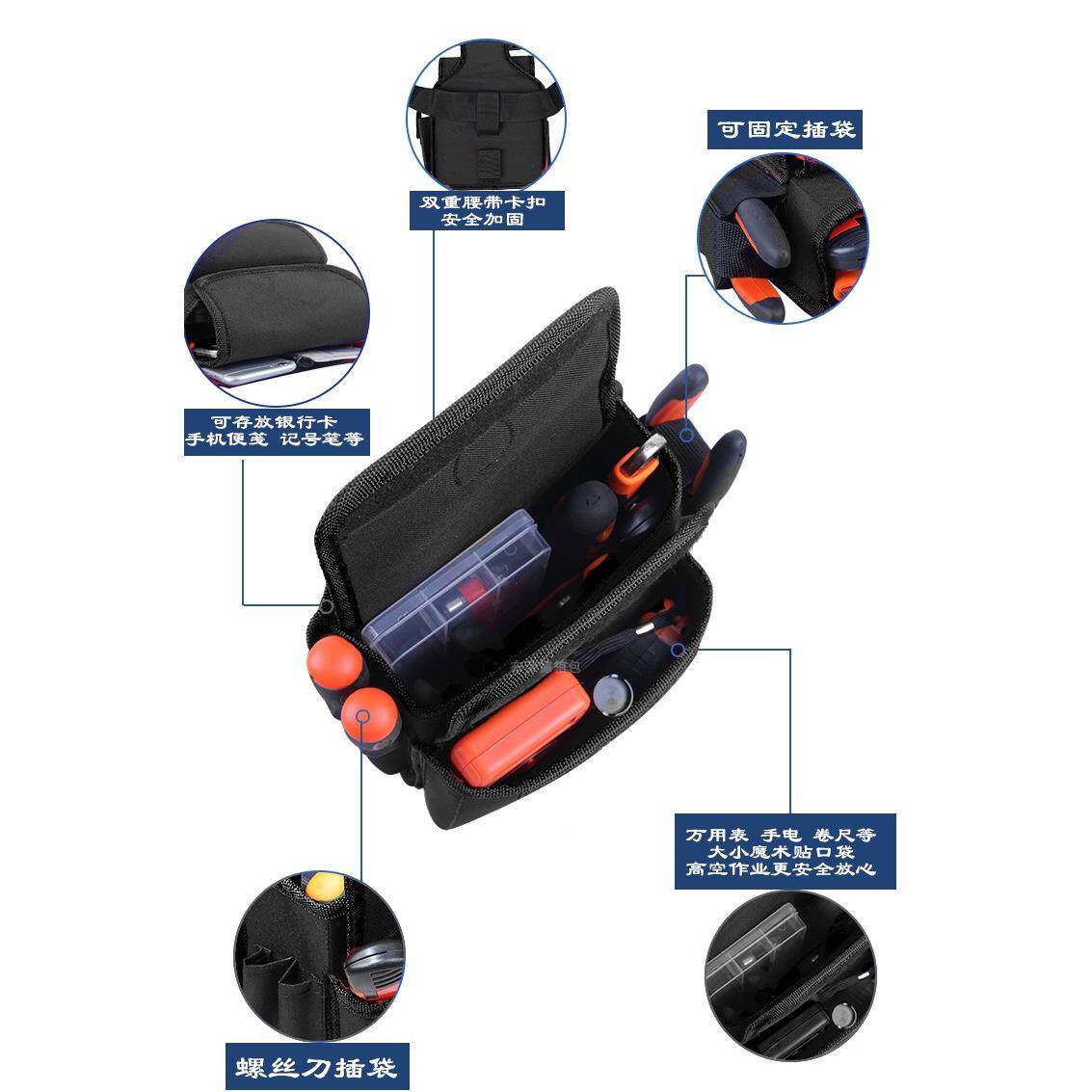 双重腰带卡扣
安全加固

可固定插袋

可存放银行卡
手机便笺 记号笔等

万用表 手电 卷尺等
大小魔术贴口袋
高空作业更安全放心

螺丝刀插袋