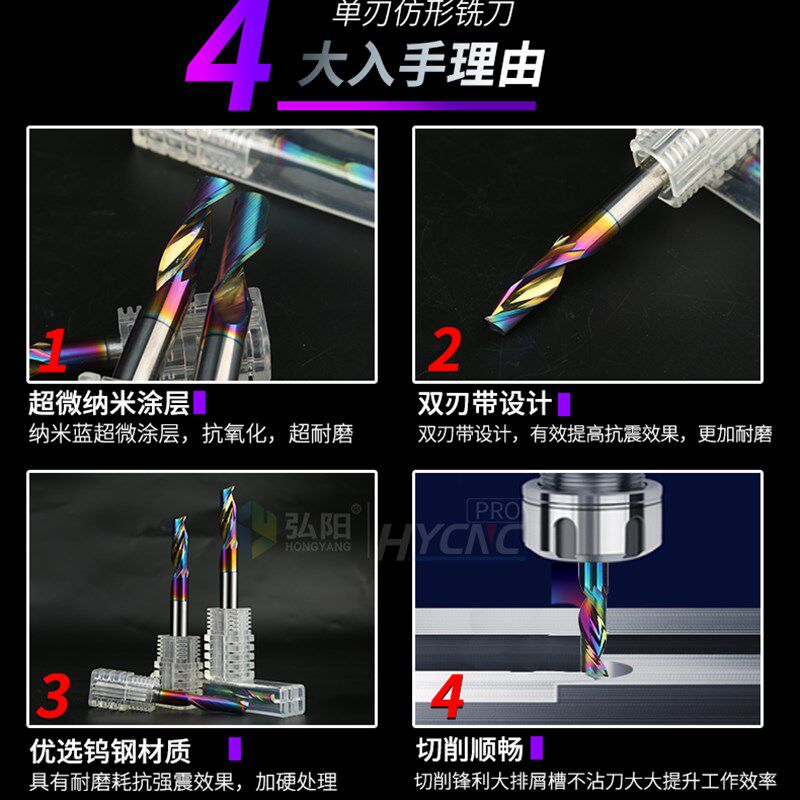 单刃仿形铣刀

4 大入手理由

1

超微纳米涂层

纳米蓝超微涂层，抗氧化，超耐磨

2

双刃带设计

双刃带设计，有效提高抗震效果，更加耐磨

弘阳 HONGYANG

HYCNC PRO

3

优选钨钢材质

具有耐磨耗抗强震效果，加硬处理

4

切削顺畅

切削锋利大排屑槽不沾刀大大提升工作效率