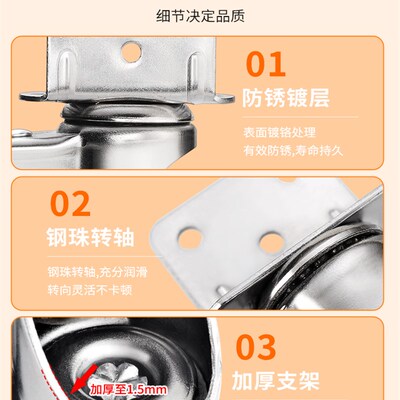 细节决定品质

01
防锈镀层
表面镀铬处理
有效防锈,寿命持久

02
钢珠转轴
钢珠转轴,充分润滑
转向灵活不卡顿

03
加厚支架
加厚至1.5mm