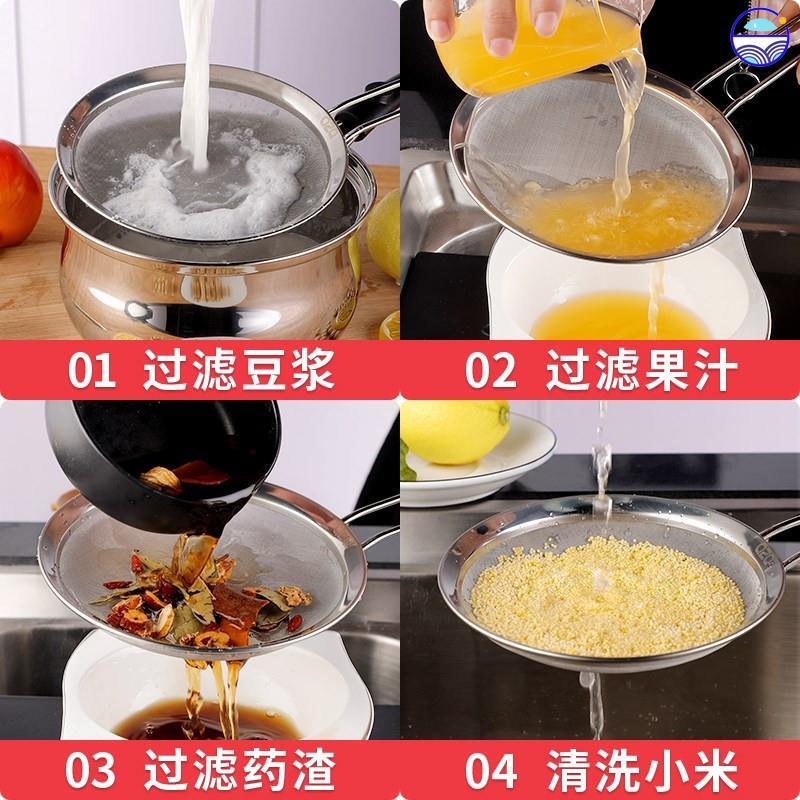 01 过滤豆浆

02 过滤果汁

03 过滤药渣

04 清洗小米