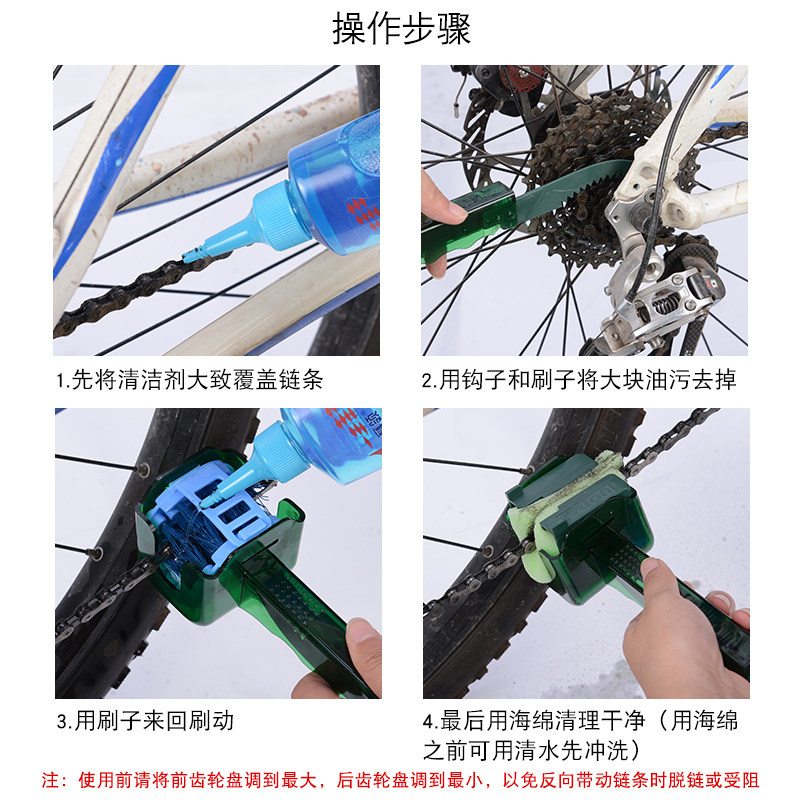 操作步骤

1.先将清洁剂大致覆盖链条

2.用钩子和刷子将大块油污去掉

3.用刷子来回刷动

4.最后用海绵清理干净（用海绵之前可用清水先冲洗）

注：使用前请将前齿轮盘调到最大，后齿轮盘调到最小，以免反向带动链条时脱链或受阻