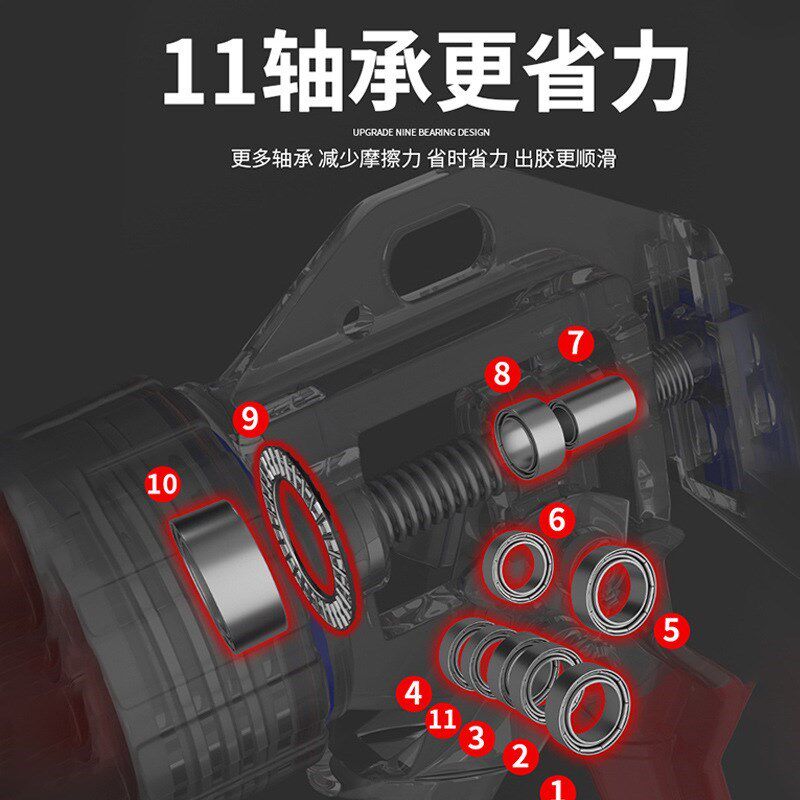 11轴承更省力

UPGRADE NINE BEARING DESIGN

更多轴承 减少摩擦力 省时省力 出胶更顺滑

7
8
9
10
6
5
4
11
3
2
1