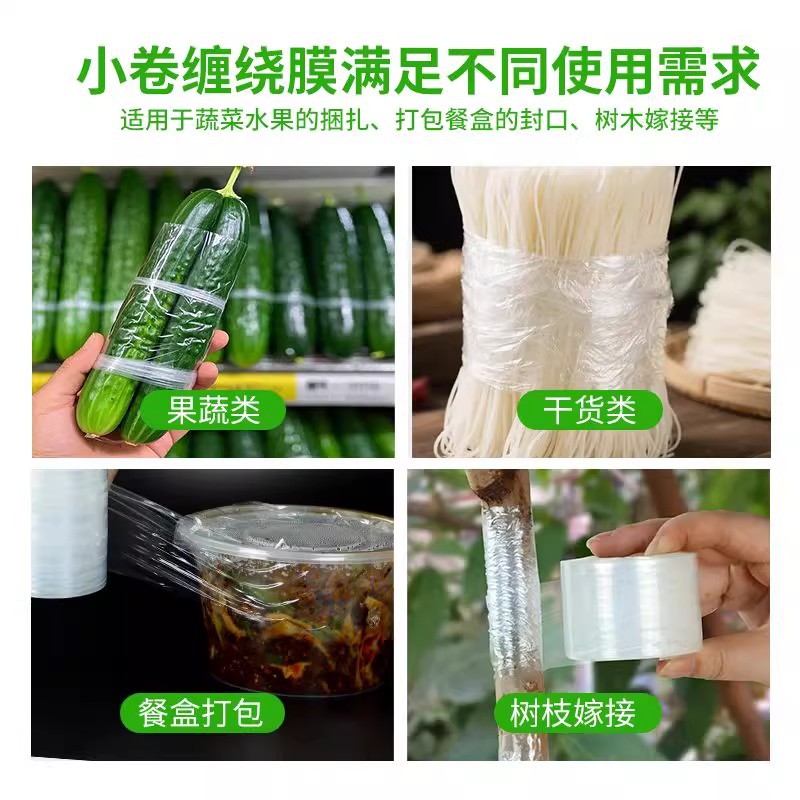 小卷缠绕膜满足不同使用需求

适用于蔬菜水果的捆扎、打包餐盒的封口、树木嫁接等

果蔬类

干货类

餐盒打包

树枝嫁接