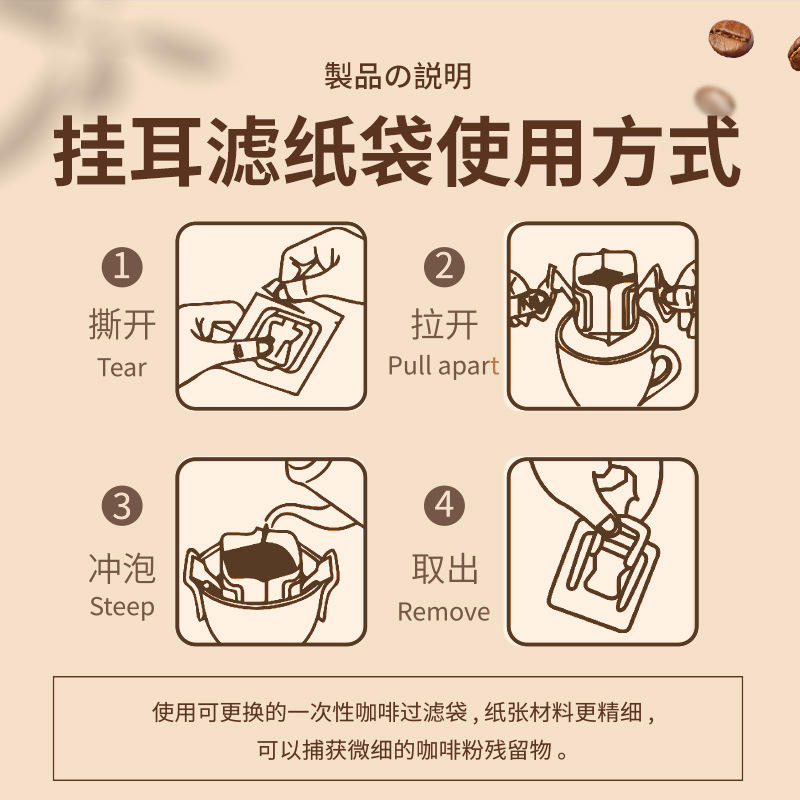 製品の説明

挂耳滤纸袋使用方式

1 撕开 Tear

2 拉开 Pull apart

3 冲泡 Steep

4 取出 Remove

使用可更换的一次性咖啡过滤袋，纸张材料更精细，可以捕获微细的咖啡粉残留物。