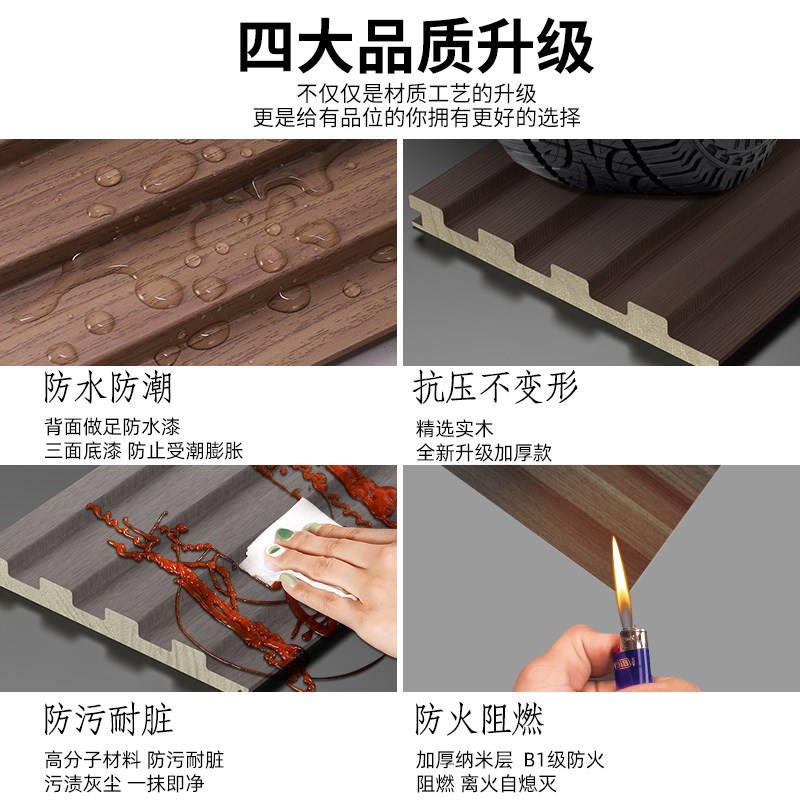 四大品质升级

不仅仅是材质工艺的升级
更是给有品位的你拥有更好的选择

防水防潮

背面做足防水漆
三面底漆 防止受潮膨胀

抗压不变形

精选实木
全新升级加厚款

防污耐脏

高分子材料 防污耐脏
污渍灰尘 一抹即净

防火阻燃

加厚纳米层 B1级防火
阻燃 离火自熄灭