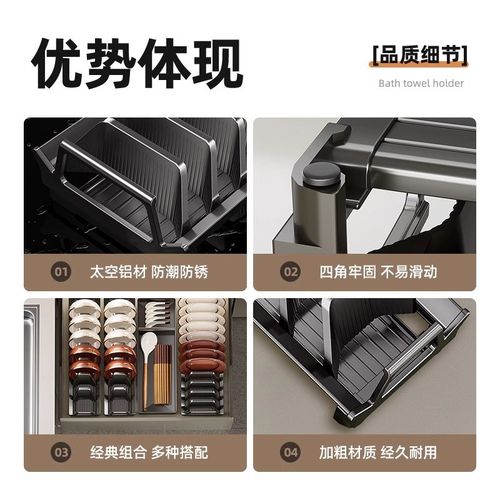 优势体现

[品质细节]

Bath towel holder

01 太空铝材 防潮防锈

02 四角牢固 不易滑动

03 经典组合 多种搭配

04 加粗材质 经久耐用