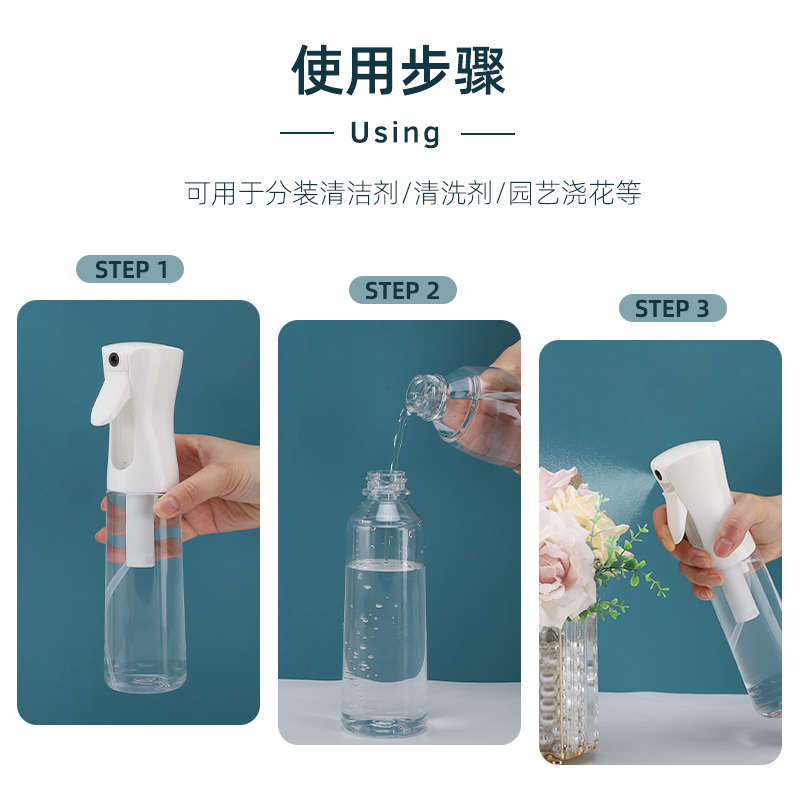 使用步骤

Using

可用于分装清洁剂/清洗剂/园艺浇花等

STEP 1

STEP 2

STEP 3