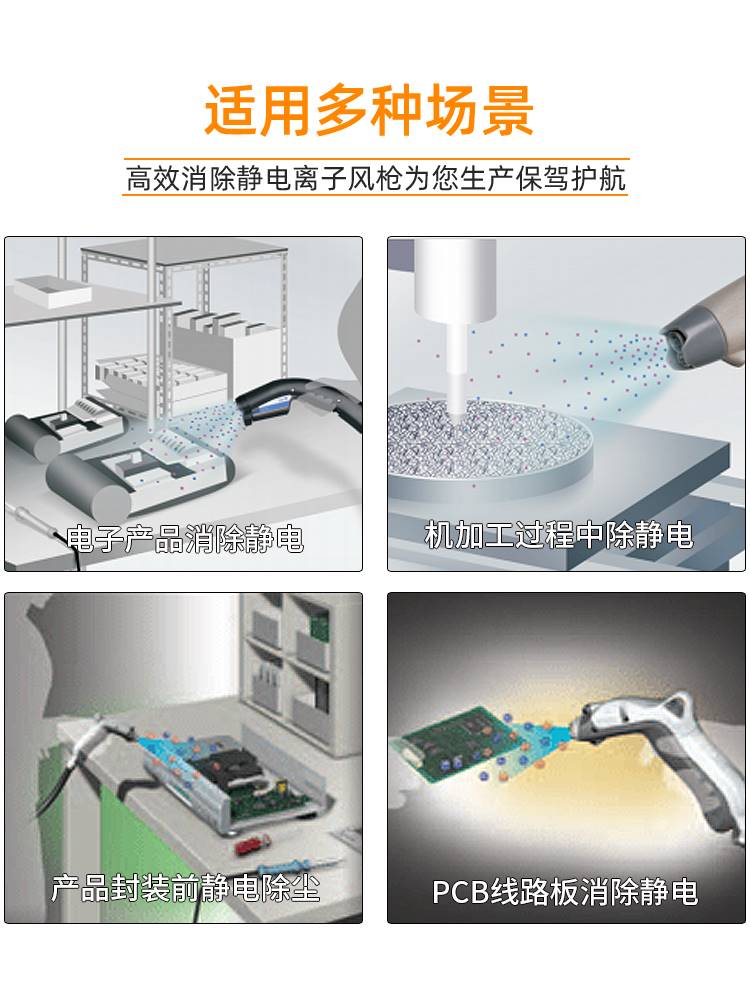 适用多种场景

高效消除静电离子风枪为您生产保驾护航

电子产品消除静电

机加工过程中除静电

产品封装前静电除尘

PCB线路板消除静电