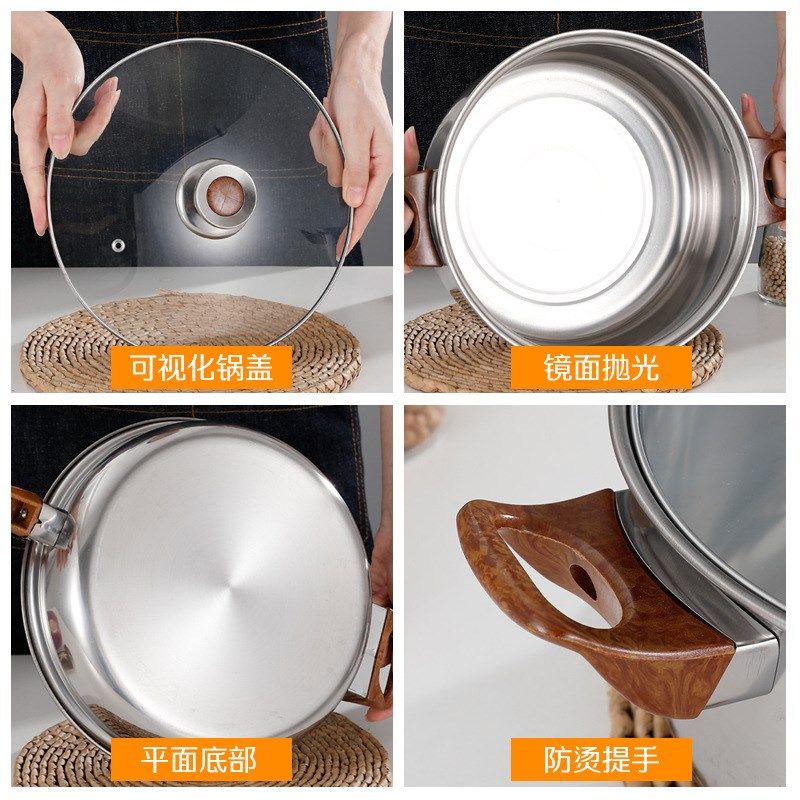 可视化锅盖

镜面抛光

平面底部

防烫提手