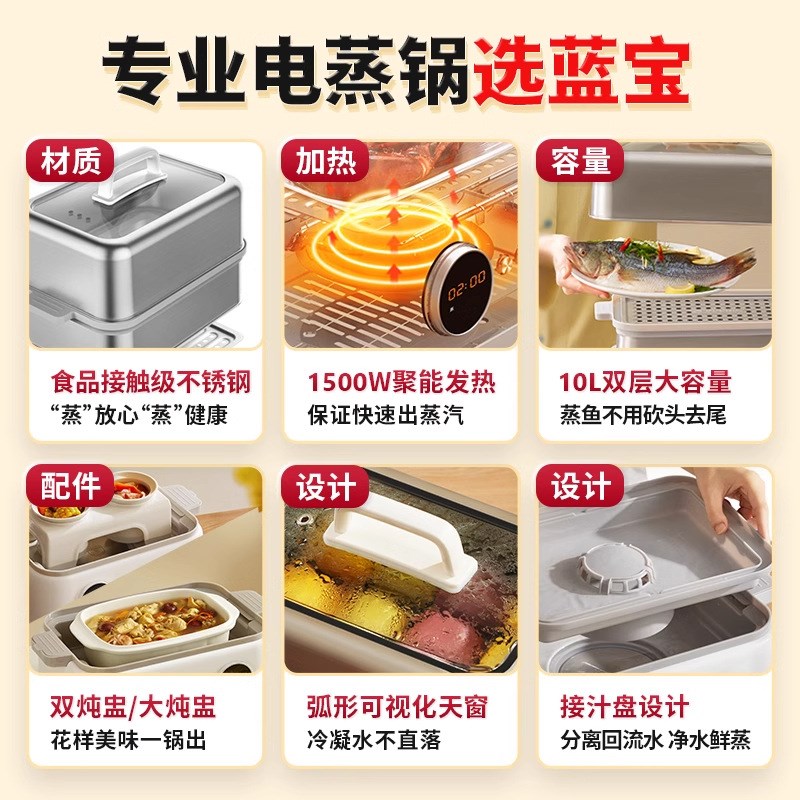 专业电蒸锅选蓝宝

材质
食品接触级不锈钢
“蒸”放心“蒸”健康

加热
02:00
1500W聚能发热
保证快速出蒸汽

容量
10L双层大容量
蒸鱼不用砍头去尾

配件
双炖盅/大炖盅
花样美味一锅出

设计
弧形可视化天窗
冷凝水不直落

设计
接汁盘设计
分离回流水 净水鲜蒸