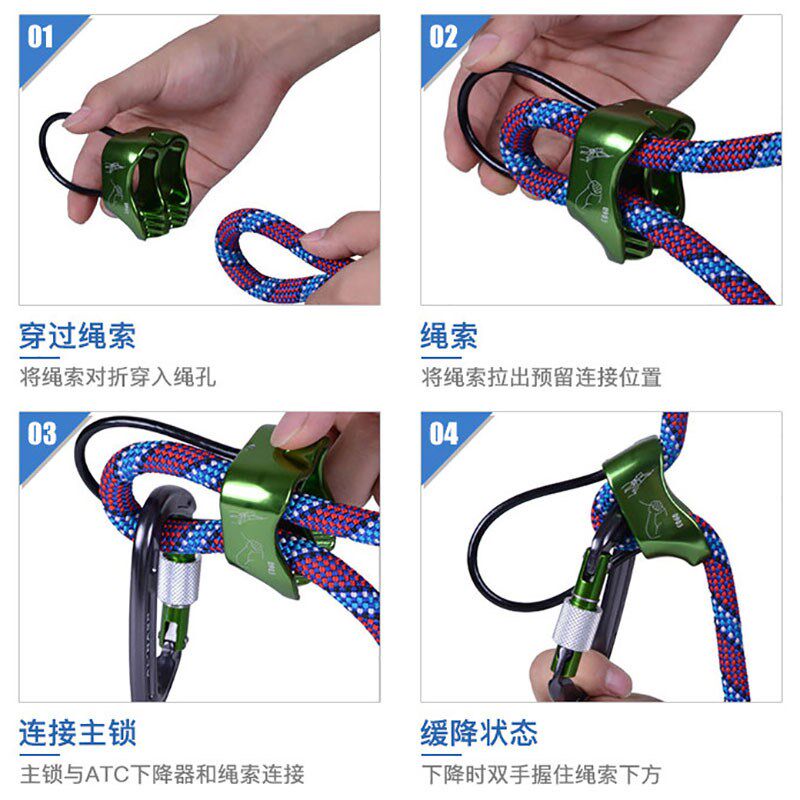 01

穿过绳索

将绳索对折穿入绳孔

02

绳索

将绳索拉出预留连接位置

03

连接主锁

主锁与ATC下降器和绳索连接

04

缓降状态

下降时双手握住绳索下方